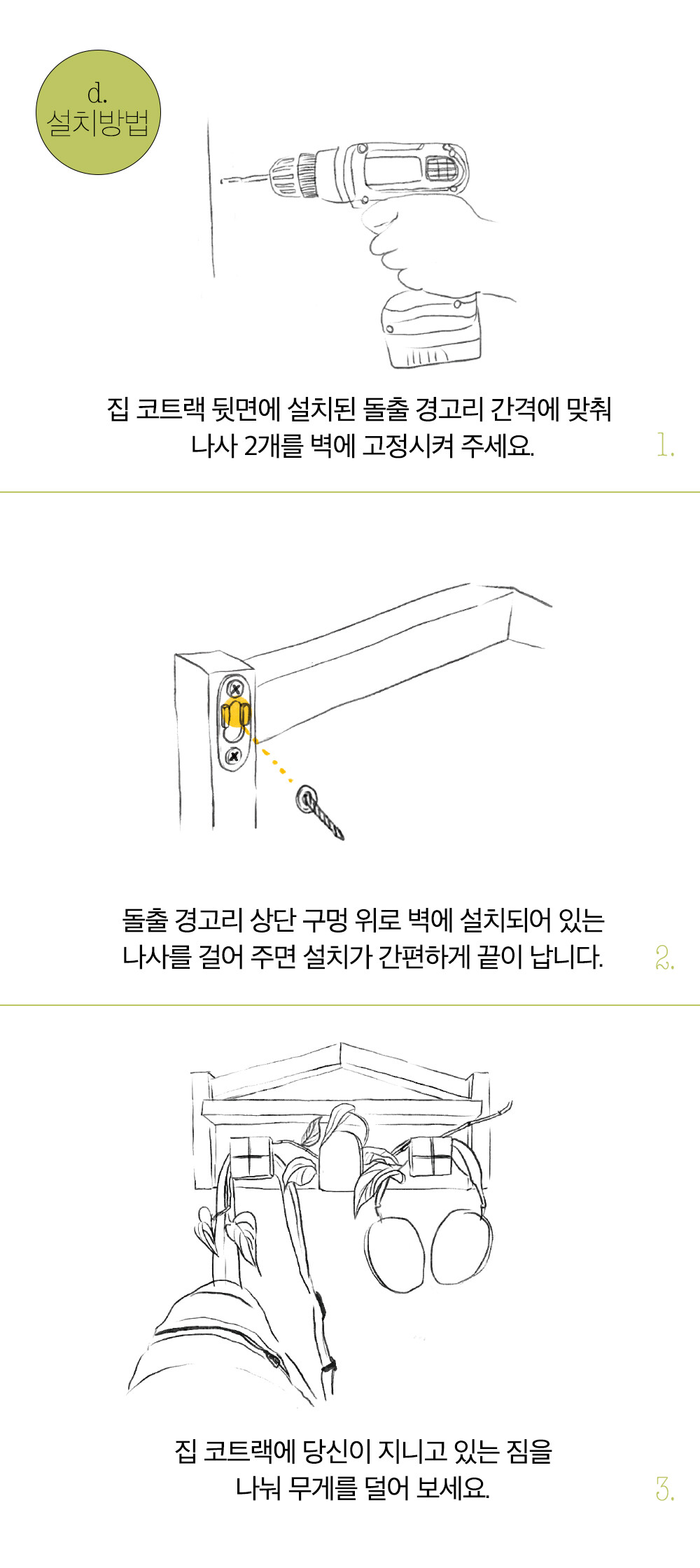 d.
설치방법

집 코트랙 뒷면에 설치된 돌출 경고리 간격에 맞춰 나사 2개를 벽에 고정시켜 주세요.

1.

돌출 경고리 상단 구멍 위로 벽에 설치되어 있는 나사를 걸어 주면 설치가 간편하게 끝이 납니다.

2.

집 코트랙에 당신이 지니고 있는 짐을 나눠 무게를 덜어 보세요.

3.