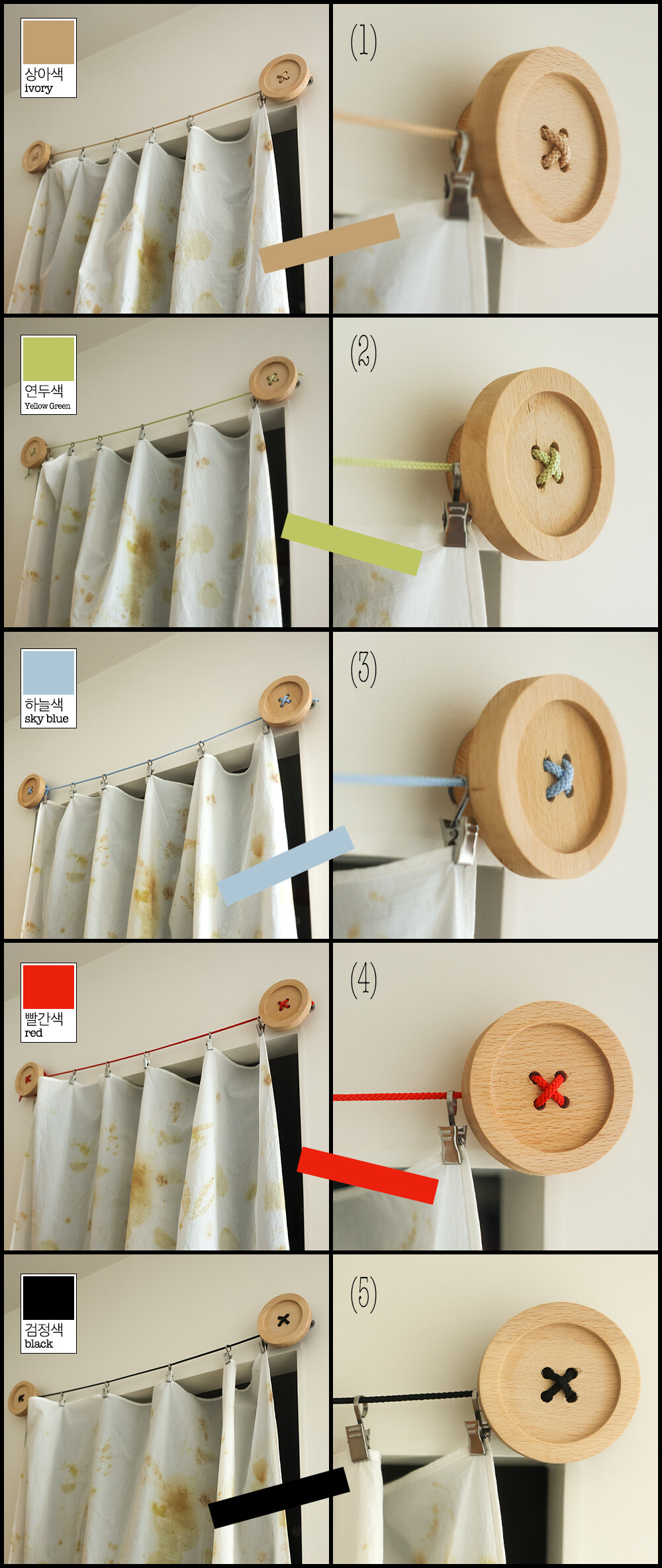 상아색
ivory

(1)

연두색
Yellow Green

(2)

하늘색
sky blue

(3)

빨간색
red

(4)

검정색
black

(5)