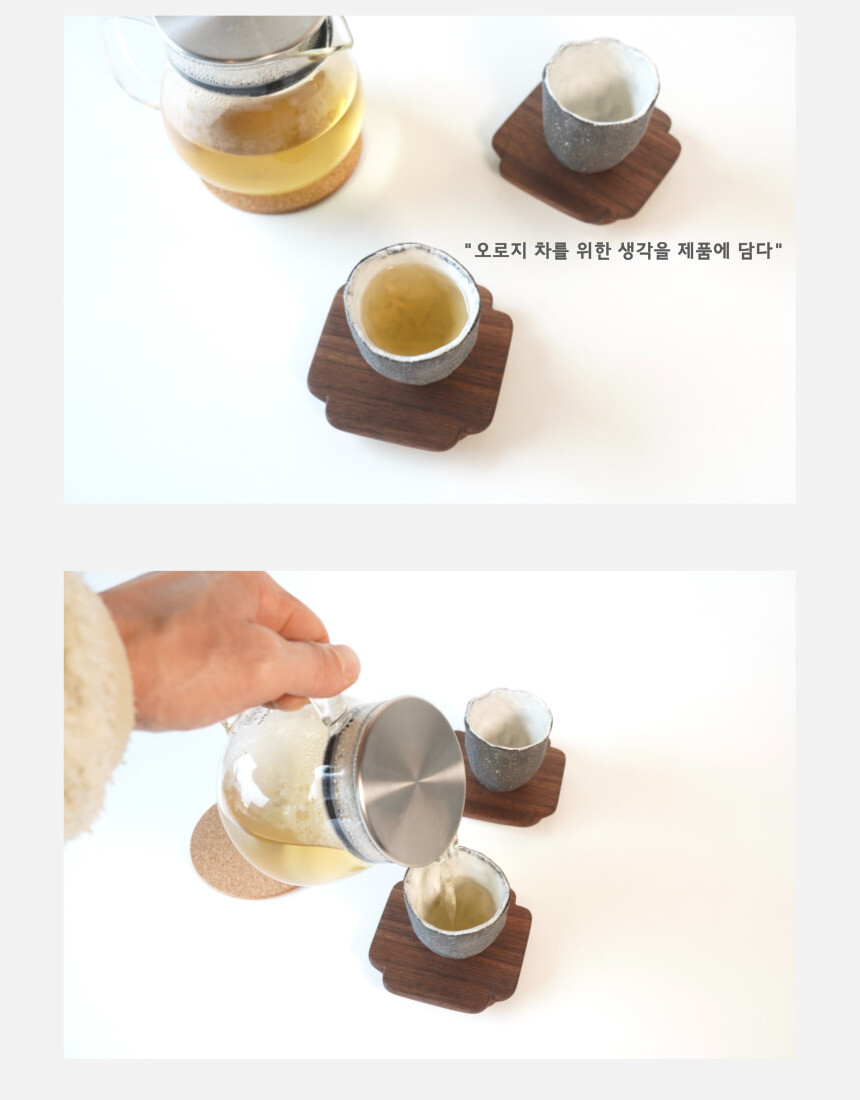 "오로지 차를 위한 생각을 제품에 담다"