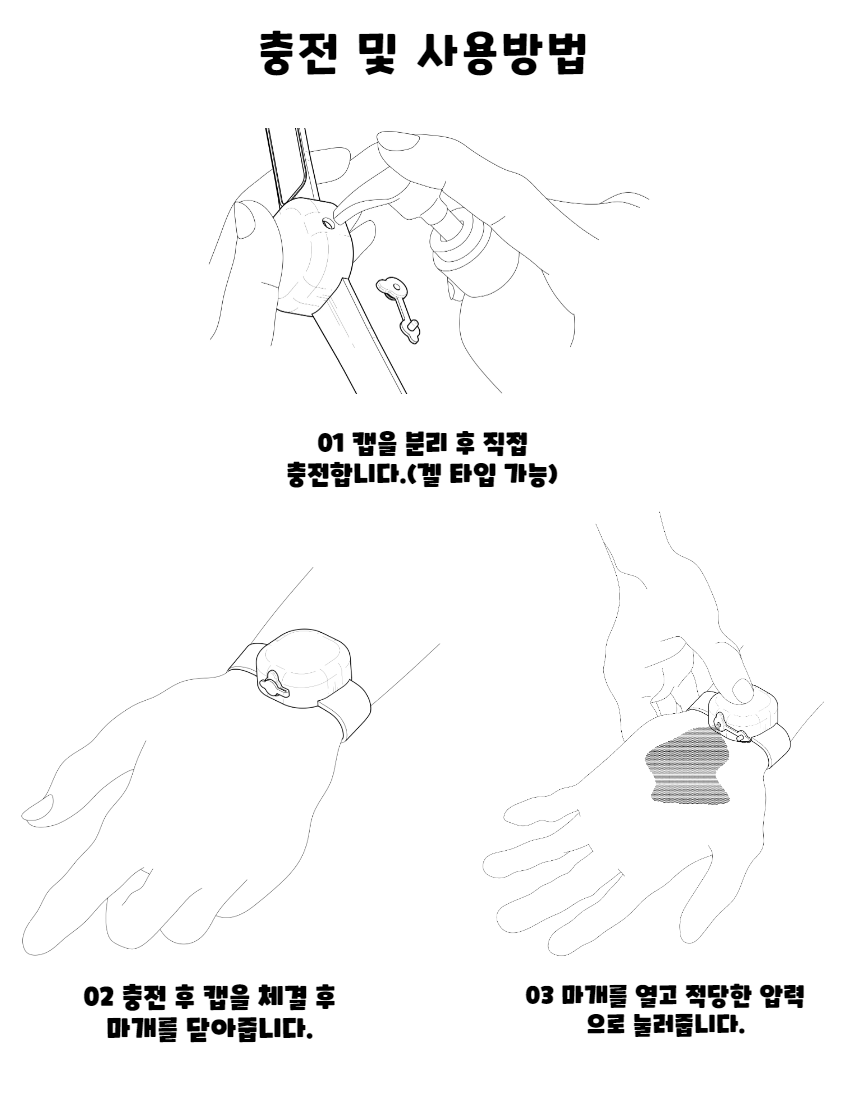 충전 및 사용방법

01 캡을 분리 후 직접 충전합니다.(겔 타입 가능)

02 충전 후 캡을 체결 후 마개를 닫아줍니다.

03 마개를 열고 적당한 압력으로 눌러줍니다.