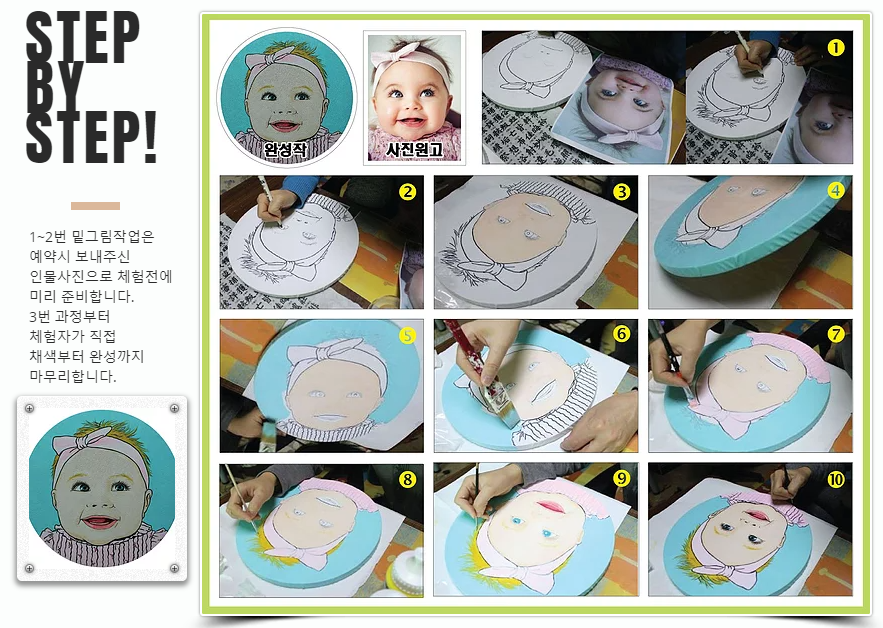 STEP BY STEP!

1~2번 밑그림작업은 예약시 보내주신 인물사진으로 체험전에 미리 준비합니다. 3번 과정부터 체험자가 직접 채색부터 완성까지 마무리합니다.

완성작

사진원고

1

2

3

4

5

6

7

8

9

10