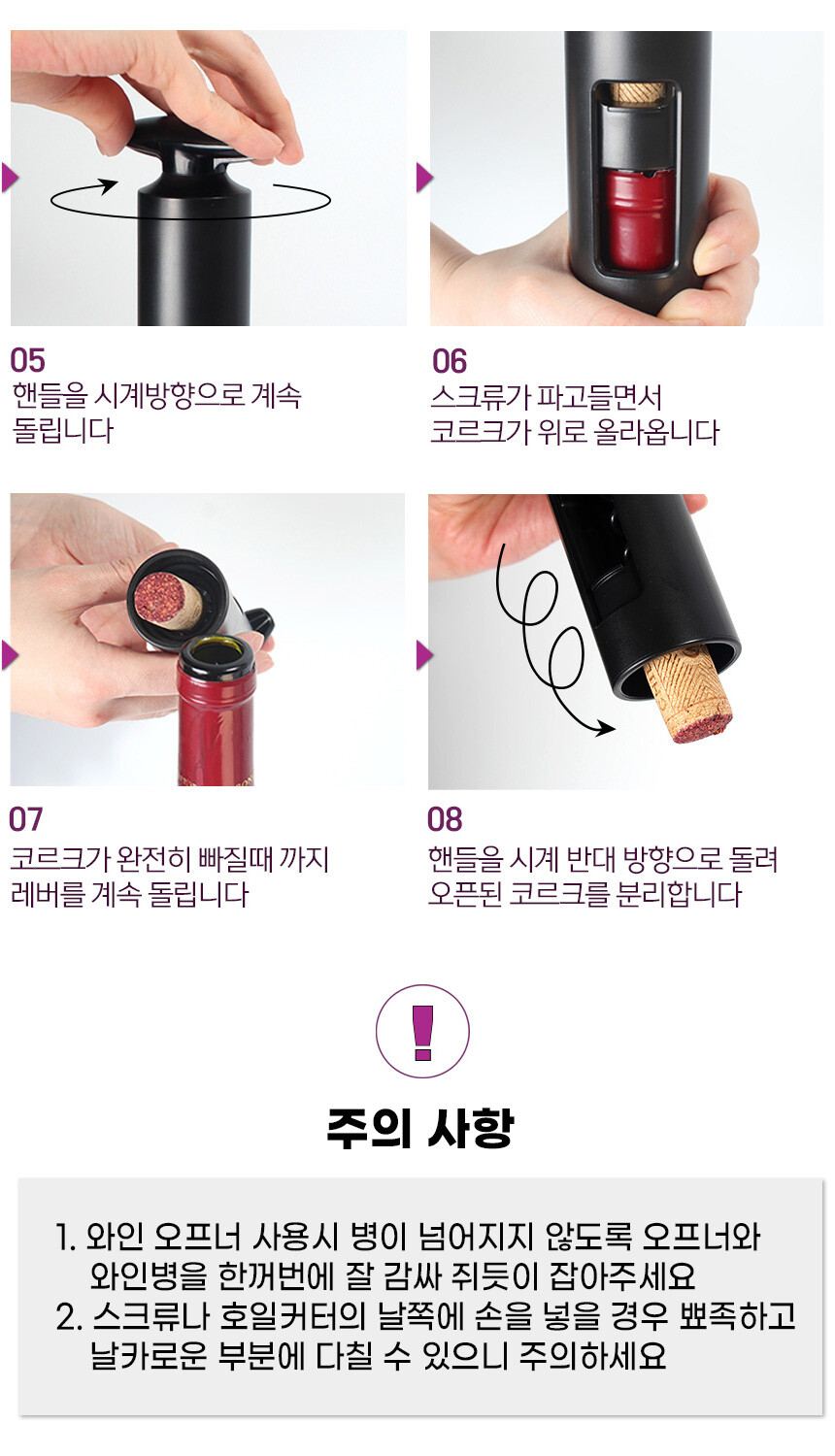 05
핸들을 시계방향으로 계속 돌립니다

06
스크류가 파고들면서 코르크가 위로 올라옵니다

07
코르크가 완전히 빠질때 까지 레버를 계속 돌립니다

08
핸들을 시계 반대 방향으로 돌려 오픈된 코르크를 분리합니다

!

주의 사항

1. 와인 오프너 사용시 병이 넘어지지 않도록 오프너와 와인병을 한꺼번에 잘 감싸 쥐듯이 잡아주세요
2. 스크류나 호일커터의 날쪽에 손을 넣을 경우 뾰족하고 날카로운 부분에 다칠 수 있으니 주의하세요