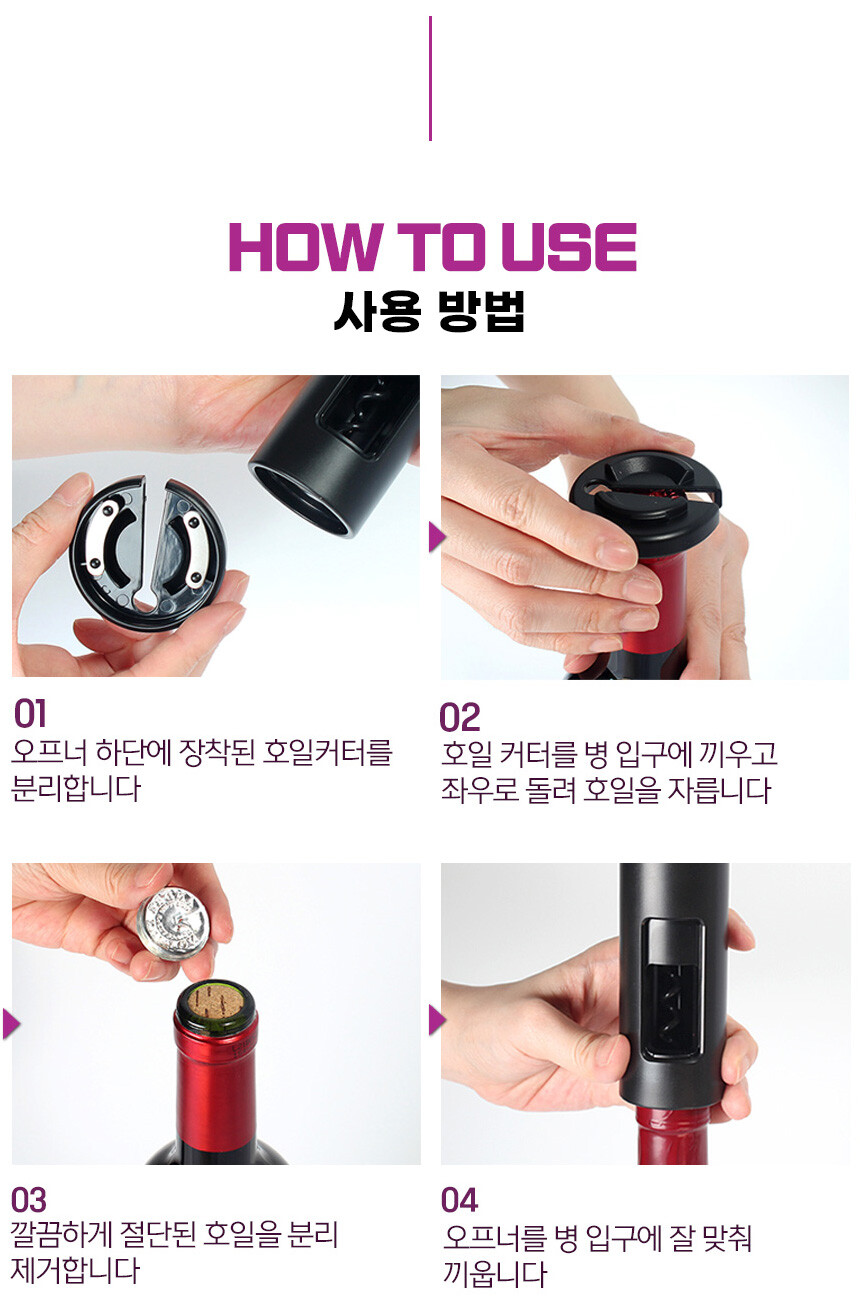 HOW TO USE
사용 방법

01
오프너 하단에 장착된 호일커터를 분리합니다

02
호일 커터를 병 입구에 끼우고 좌우로 돌려 호일을 자릅니다

03
깔끔하게 절단된 호일을 분리 제거합니다

04
오프너를 병 입구에 잘 맞춰 끼웁니다