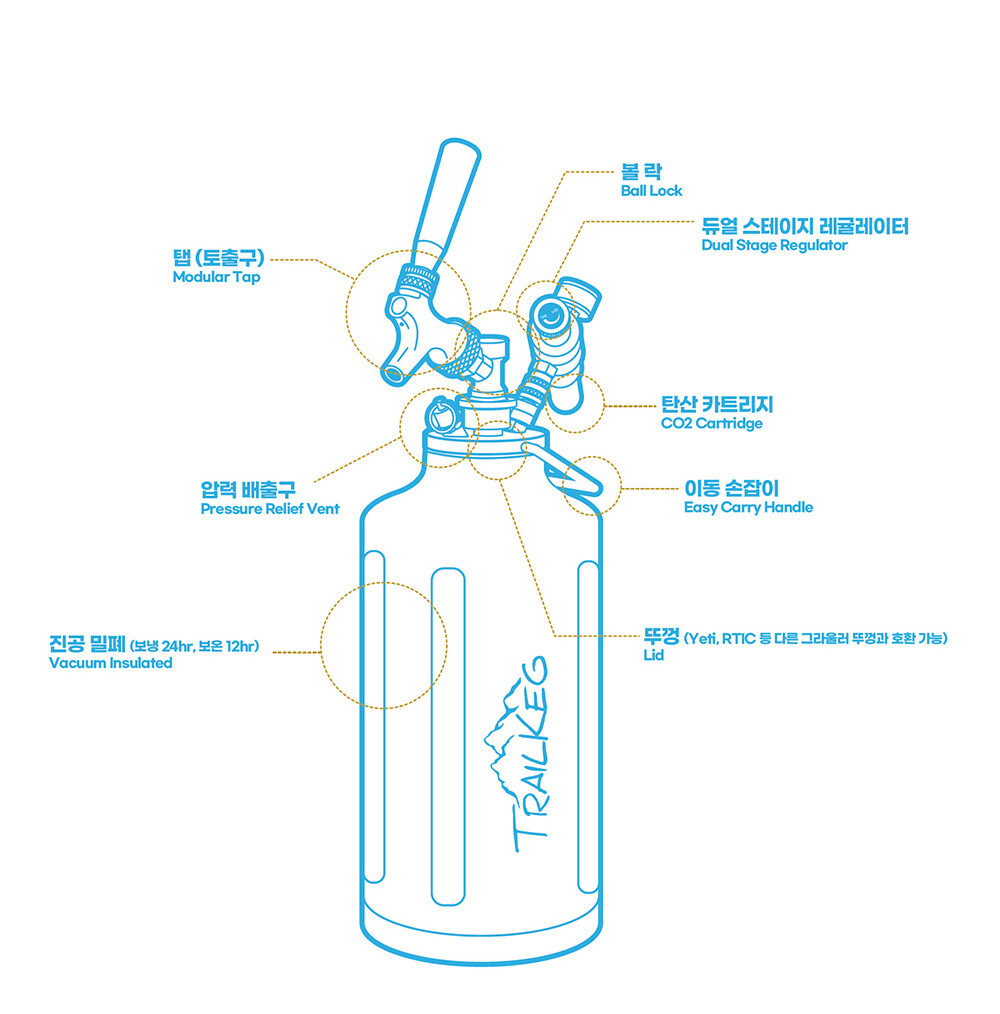 볼 락
Ball Lock

듀얼 스테이지 레귤레이터
Dual Stage Regulator

탭 (토출구)
Modular Tap

탄산 카트리지
CO2 Cartridge

압력 배출구
Pressure Relief Vent

이동 손잡이
Easy Carry Handle

진공 밀폐 (보냉 24hr, 보온 12hr)
Vacuum Insulated

뚜껑 (Yeti, RTIC 등 다른 그라울러 뚜껑과 호환 가능)
Lid

TRAILKEG