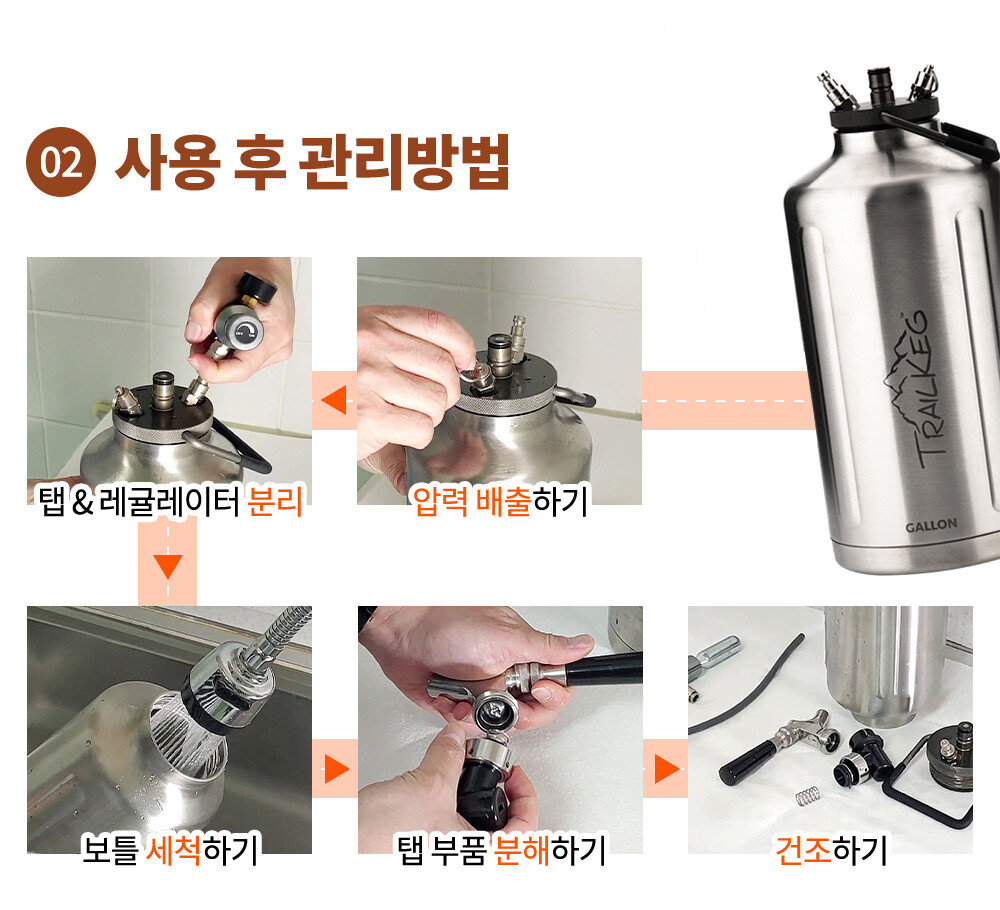 02 사용 후 관리방법

TRAILKEG
GALLON

압력 배출하기

탭 & 레귤레이터 분리

보틀 세척하기

탭 부품 분해하기

건조하기