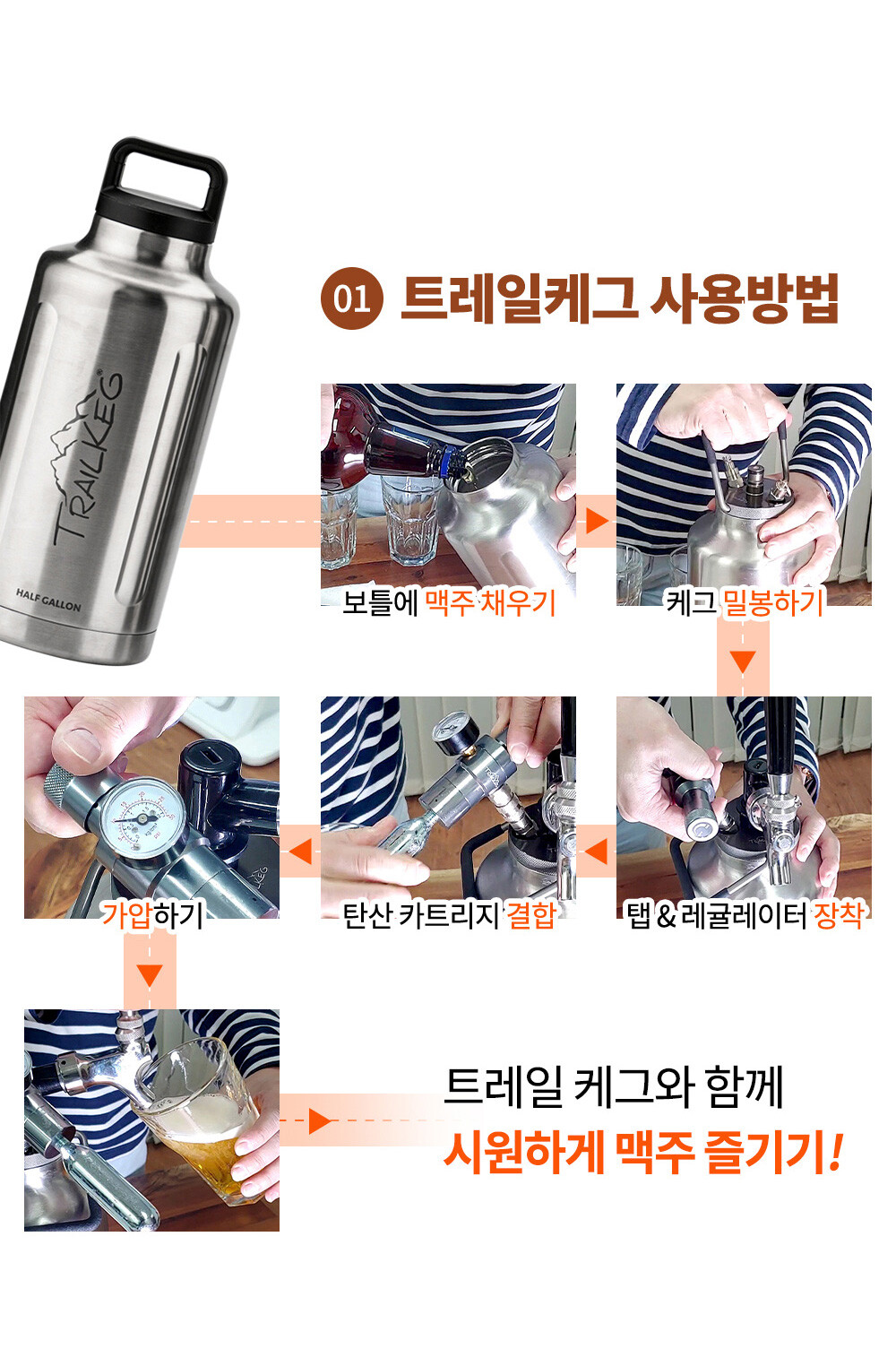 TRAILKEG
HALF GALLON

01 트레일케그 사용방법

보틀에 맥주 채우기

케그 밀봉하기

탭 & 레귤레이터 장착

탄산 카트리지 결합

가압하기

트레일 케그와 함께
시원하게 맥주 즐기기!