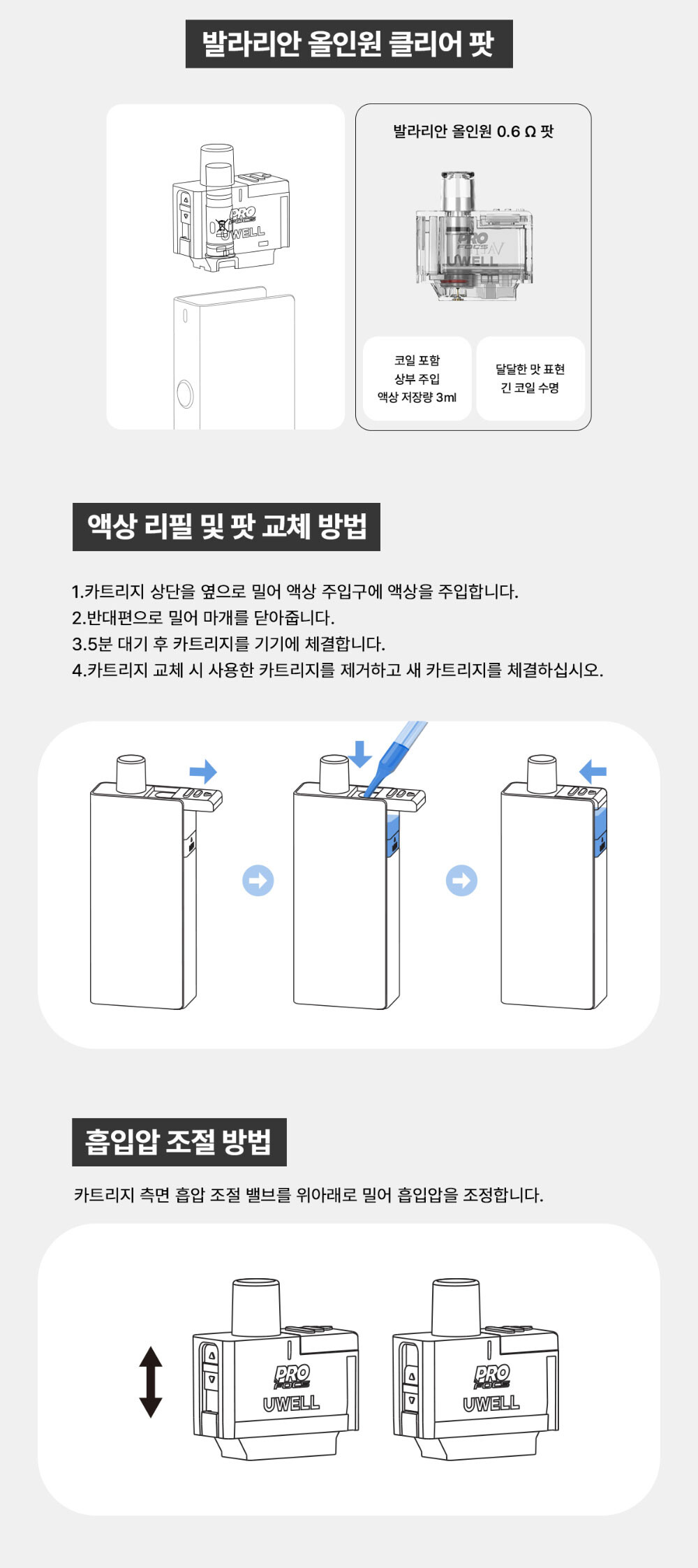 발라리안 올인원 클리어 팟

PRO FOCS UWELL

발라리안 올인원 0.6 Ω 팟

PRO FOCS UWELL

코일 포함
상부 주입
액상 저장량 3ml

달달한 맛 표현
긴 코일 수명

액상 리필 및 팟 교체 방법

1.카트리지 상단을 옆으로 밀어 액상 주입구에 액상을 주입합니다.
2.반대편으로 밀어 마개를 닫아줍니다.
3.5분 대기 후 카트리지를 기기에 체결합니다.
4.카트리지 교체 시 사용한 카트리지를 제거하고 새 카트리지를 체결하십시오.

흡입압 조절 방법

카트리지 측면 흡압 조절 밸브를 위아래로 밀어 흡입압을 조정합니다.

PRO FOCS UWELL

PRO FOCS UWELL