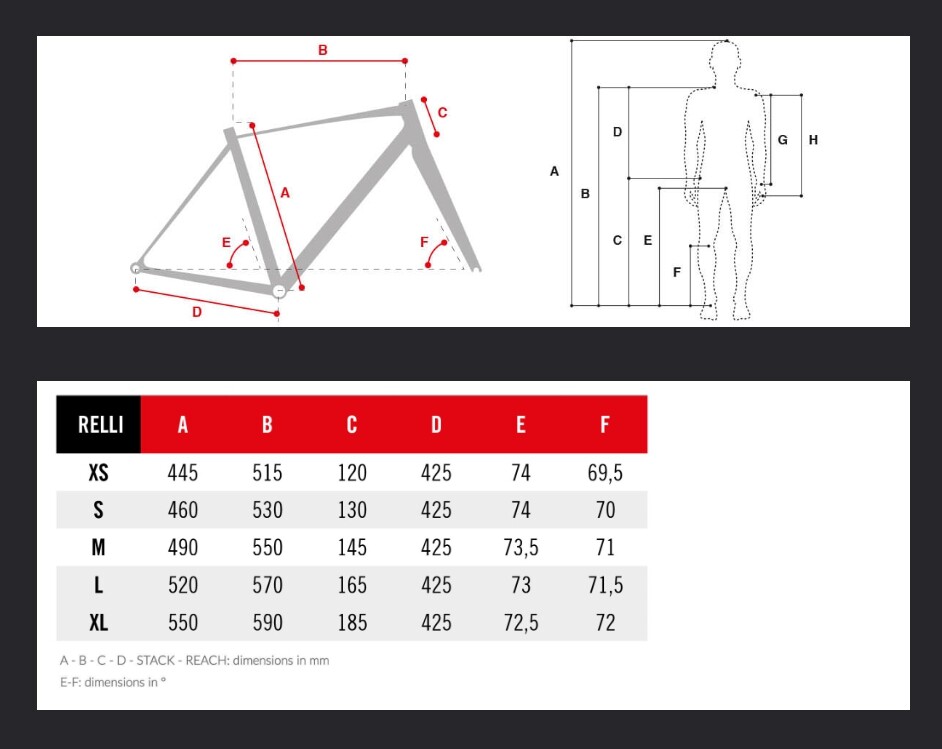 B
C
A
E
F
D

A
B
D
C
E
F
G
H

| RELLI | A | B | C | D | E | F |
|---|---|---|---|---|---|---|
| XS | 445 | 515 | 120 | 425 | 74 | 69,5 |
| S | 460 | 530 | 130 | 425 | 74 | 70 |
| M | 490 | 550 | 145 | 425 | 73,5 | 71 |
| L | 520 | 570 | 165 | 425 | 73 | 71,5 |
| XL | 550 | 590 | 185 | 425 | 72,5 | 72 |

A - B - C - D - STACK - REACH: dimensions in mm
E-F: dimensions in °