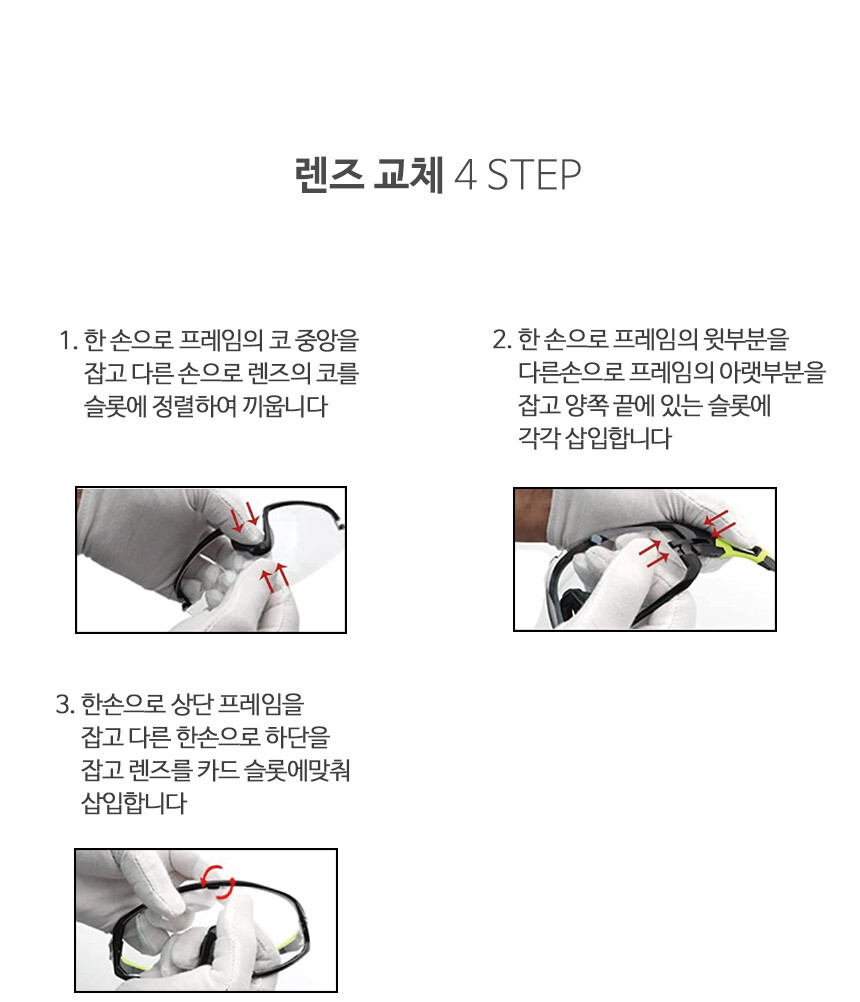 렌즈 교체 4 STEP

1. 한 손으로 프레임의 코 중앙을 잡고 다른 손으로 렌즈의 코를 슬롯에 정렬하여 끼웁니다

2. 한 손으로 프레임의 윗부분을 다른손으로 프레임의 아랫부분을 잡고 양쪽 끝에 있는 슬롯에 각각 삽입합니다

3. 한손으로 상단 프레임을 잡고 다른 한손으로 하단을 잡고 렌즈를 카드 슬롯에맞춰 삽입합니다