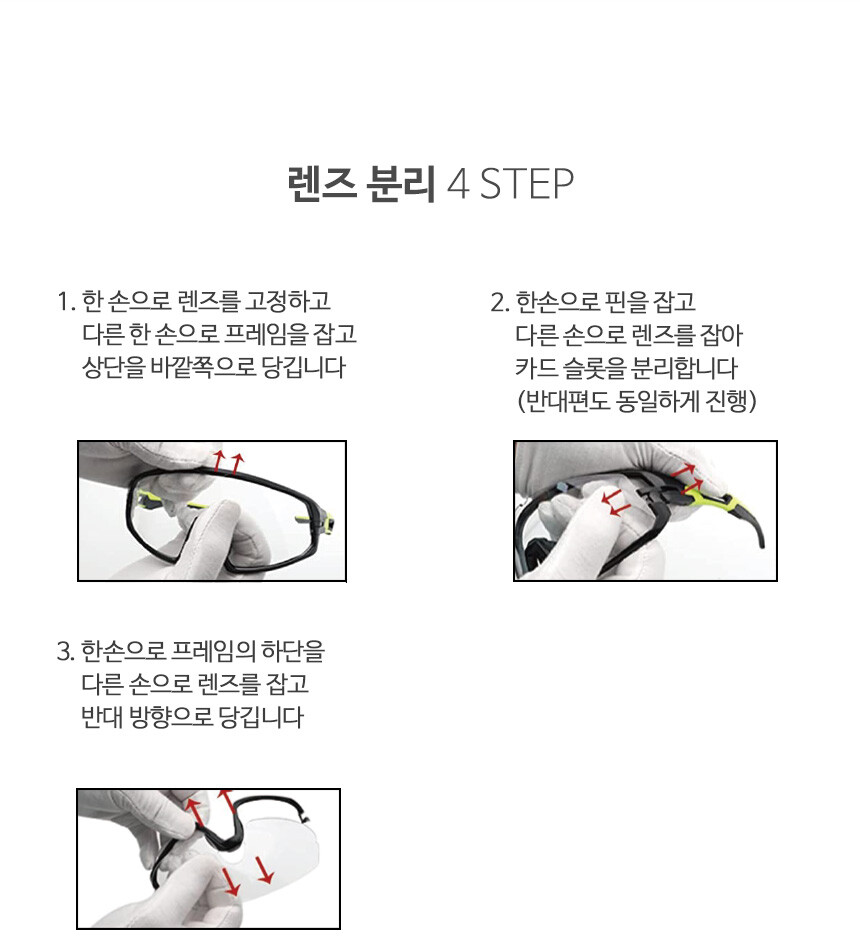 렌즈 분리 4 STEP

1. 한 손으로 렌즈를 고정하고 다른 한 손으로 프레임을 잡고 상단을 바깥쪽으로 당깁니다

2. 한손으로 핀을 잡고 다른 손으로 렌즈를 잡아 카드 슬롯을 분리합니다 (반대편도 동일하게 진행)

3. 한손으로 프레임의 하단을 다른 손으로 렌즈를 잡고 반대 방향으로 당깁니다