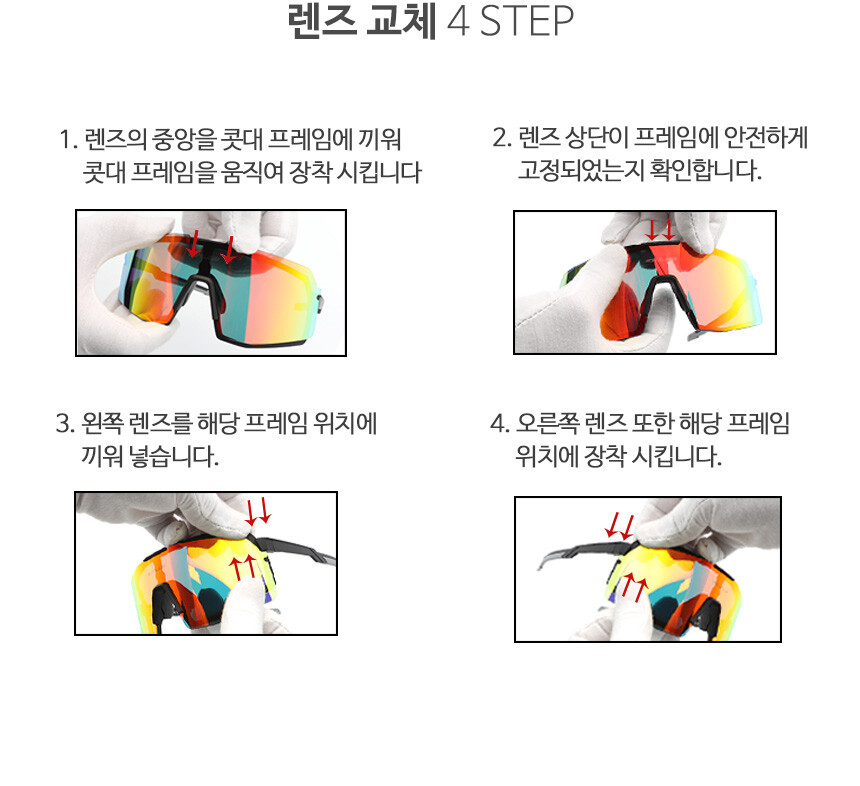 렌즈 교체 4 STEP

1. 렌즈의 중앙을 콧대 프레임에 끼워 콧대 프레임을 움직여 장착 시킵니다

2. 렌즈 상단이 프레임에 안전하게 고정되었는지 확인합니다.

3. 왼쪽 렌즈를 해당 프레임 위치에 끼워 넣습니다.

4. 오른쪽 렌즈 또한 해당 프레임 위치에 장착 시킵니다.