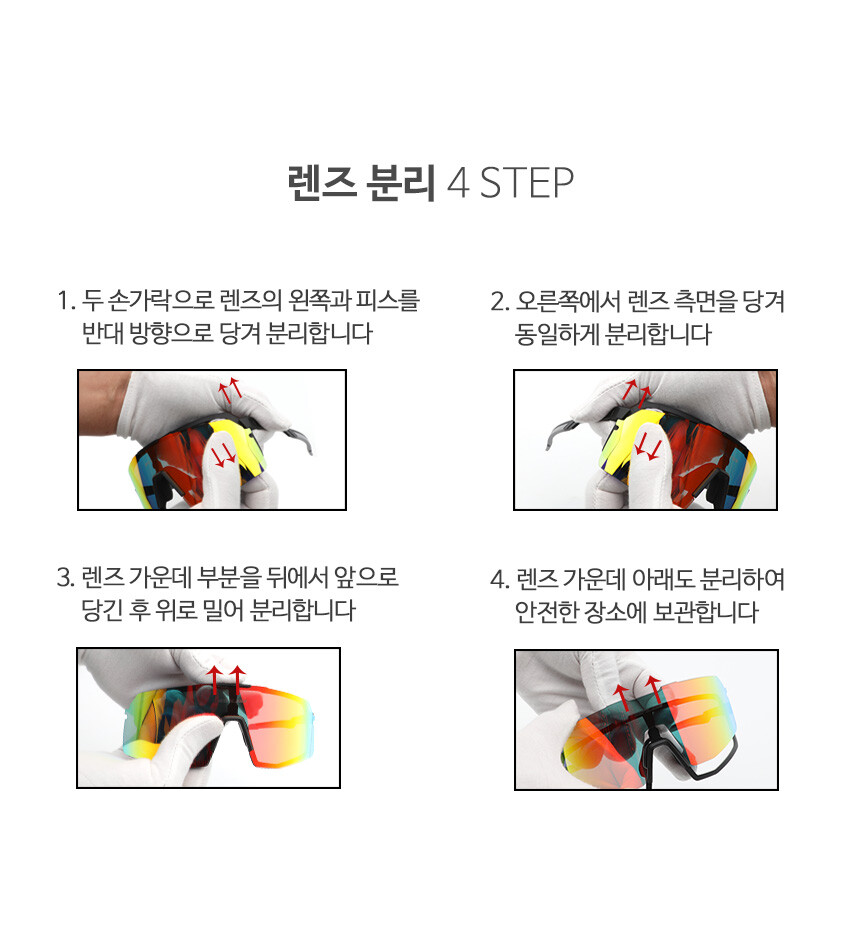 렌즈 분리 4 STEP

1. 두 손가락으로 렌즈의 왼쪽과 피스를 반대 방향으로 당겨 분리합니다

2. 오른쪽에서 렌즈 측면을 당겨 동일하게 분리합니다

3. 렌즈 가운데 부분을 뒤에서 앞으로 당긴 후 위로 밀어 분리합니다

4. 렌즈 가운데 아래도 분리하여 안전한 장소에 보관합니다