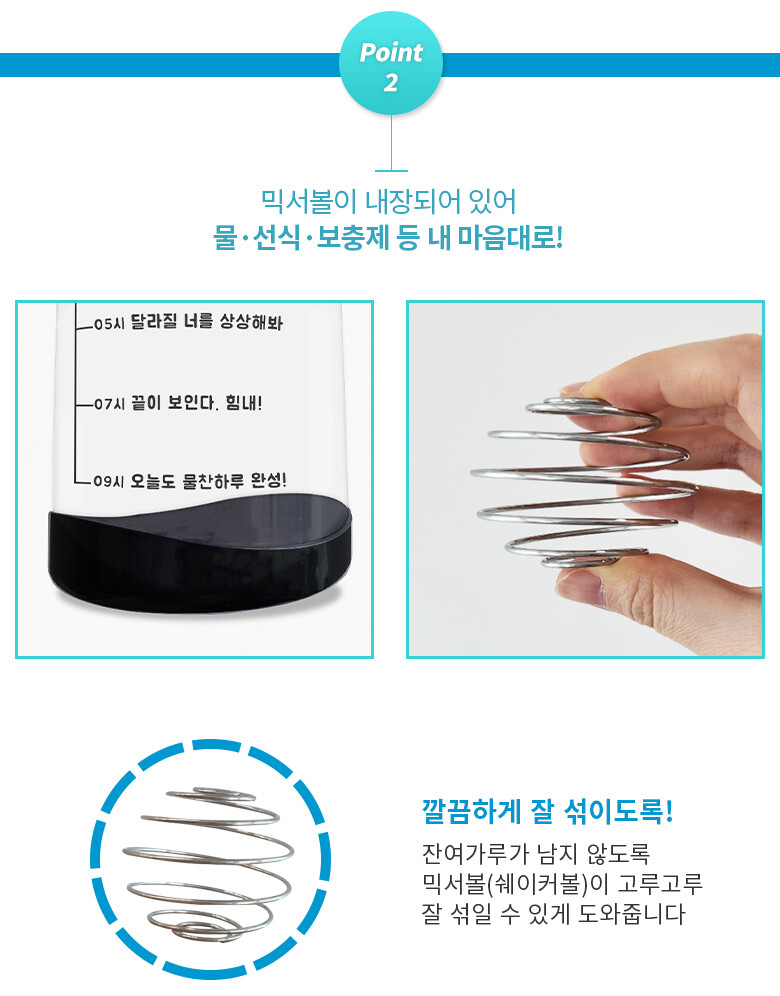 Point 2

믹서볼이 내장되어 있어
물·선식·보충제 등 내 마음대로!

05시 달라질 너를 상상해봐

07시 끝이 보인다. 힘내!

09시 오늘도 물찬하루 완성!

깔끔하게 잘 섞이도록!

잔여가루가 남지 않도록
믹서볼(쉐이커볼)이 고루고루
잘 섞일 수 있게 도와줍니다