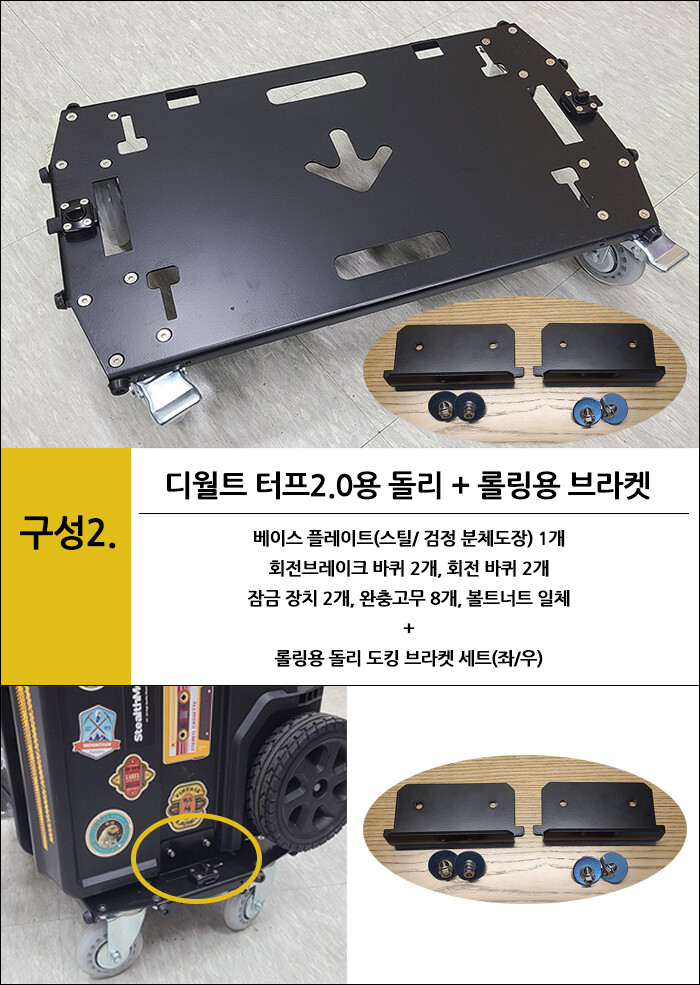 구성2.

디월트 터프2.0용 돌리 + 롤링용 브라켓

베이스 플레이트(스틸/ 검정 분체도장) 1개
회전브레이크 바퀴 2개, 회전 바퀴 2개
잠금 장치 2개, 완충고무 8개, 볼트너트 일체
+
롤링용 돌리 도킹 브라켓 세트(좌/우)

StealthM