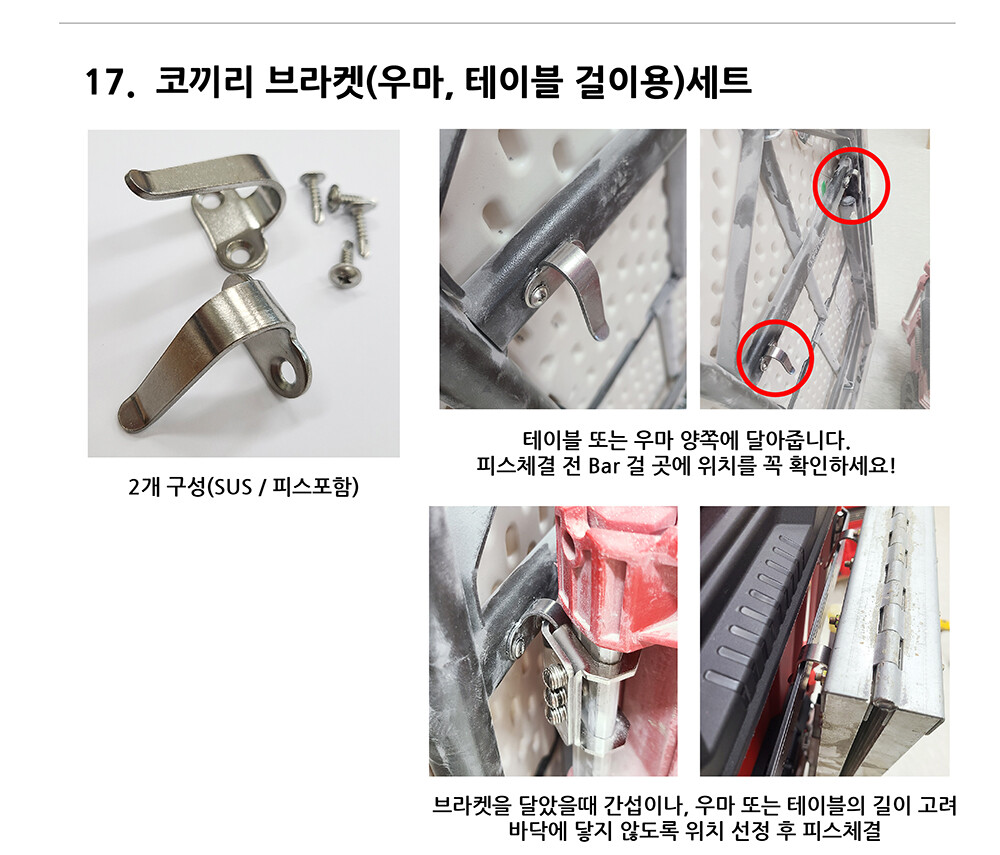 17. 코끼리 브라켓(우마, 테이블 걸이용)세트

2개 구성(SUS / 피스포함)

테이블 또는 우마 양쪽에 달아줍니다.
피스체결 전 Bar 걸 곳에 위치를 꼭 확인하세요!

브라켓을 달았을때 간섭이나, 우마 또는 테이블의 길이 고려
바닥에 닿지 않도록 위치 선정 후 피스체결