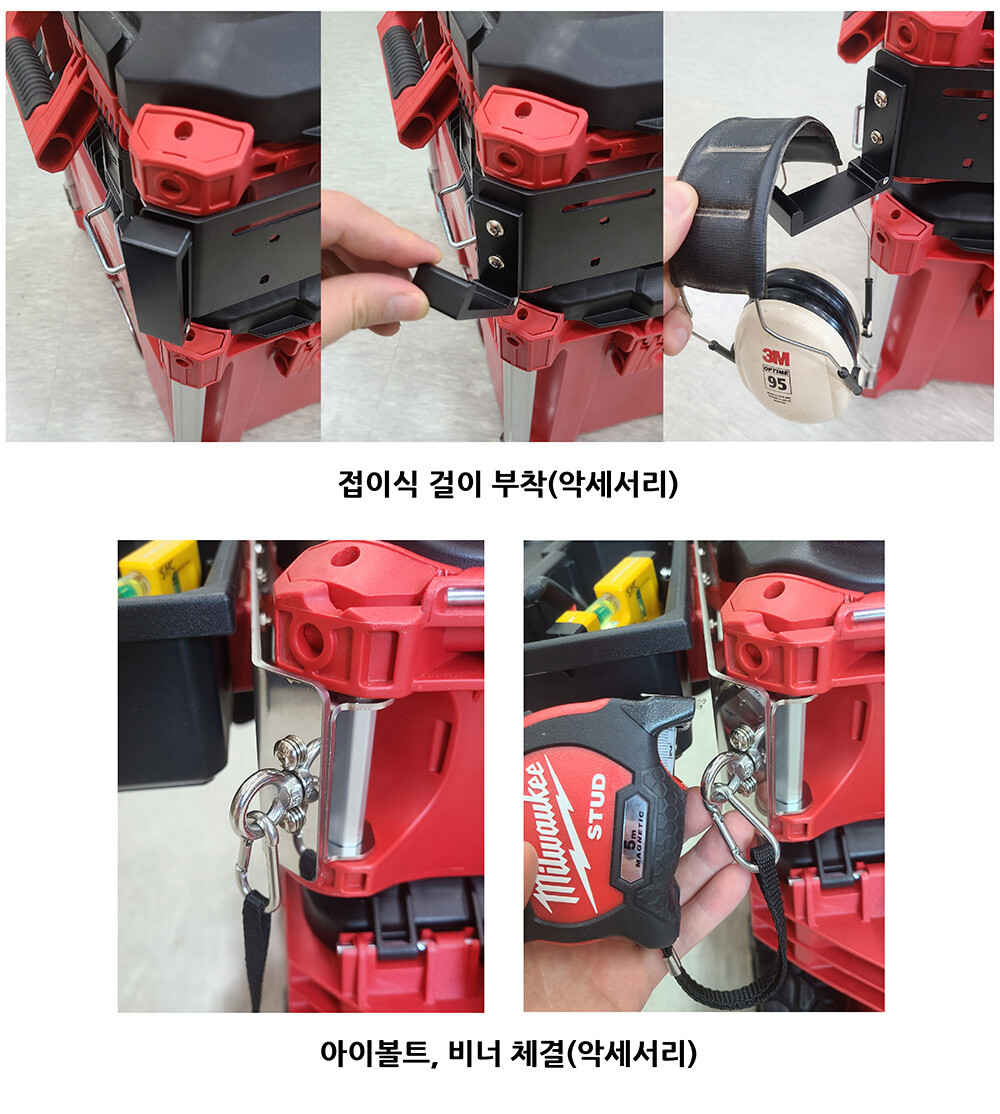 3M
OPTIME
95

접이식 걸이 부착(악세서리)

Milwaukee
STUD
5m
MAGNETIC

아이볼트, 비너 체결(악세서리)