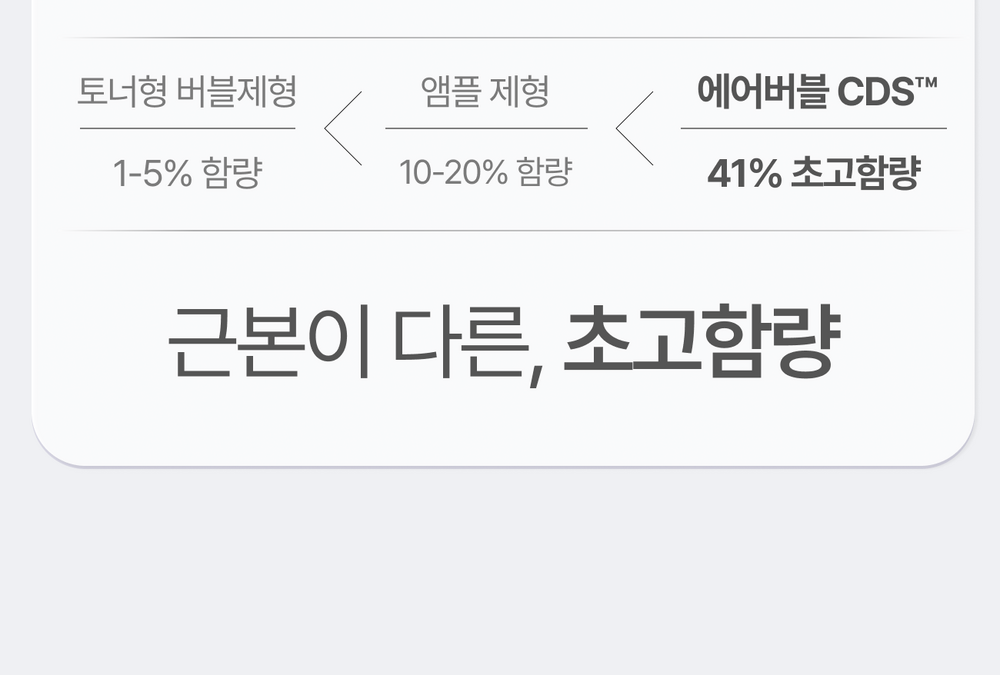 토너형 버블제형

1-5% 함량

<

앰플 제형

10-20% 함량

<

에어버블 CDS™

41% 초고함량

근본이 다른, 초고함량