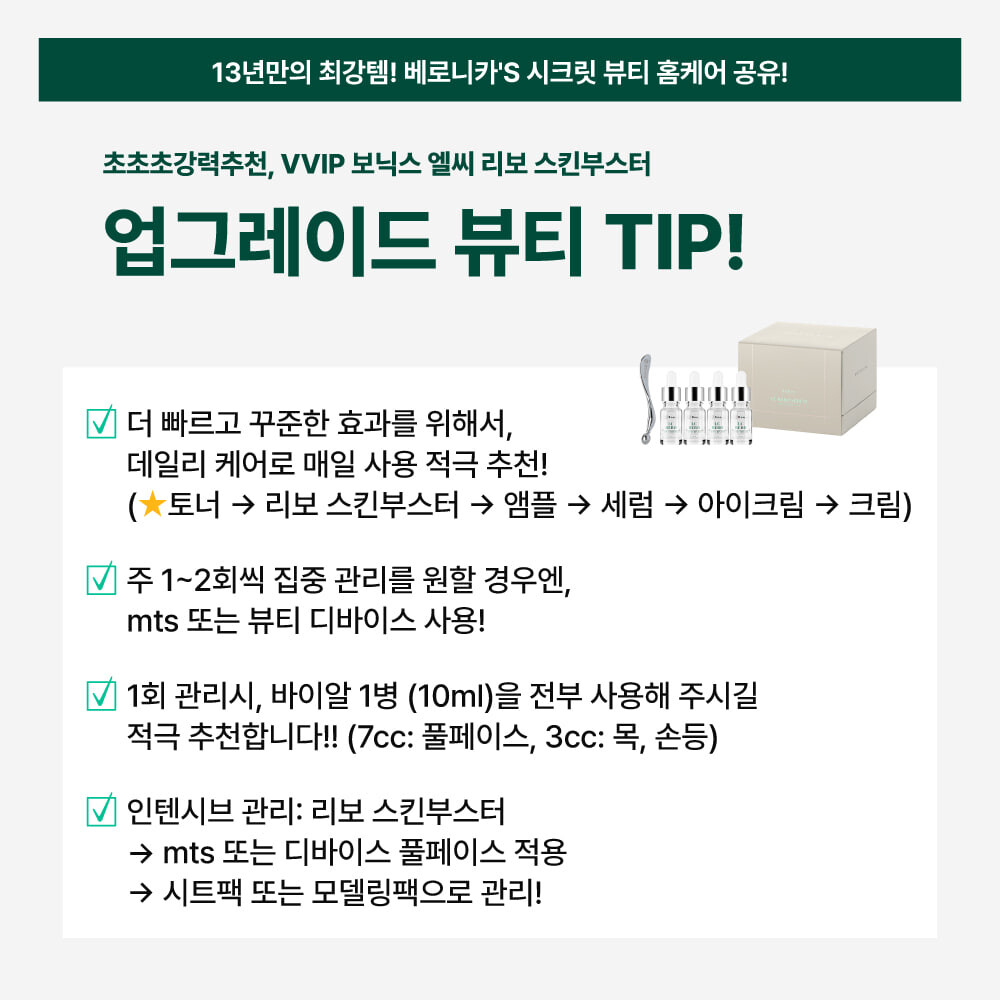 13년만의 최강템! 베로니카'S 시크릿 뷰티 홈케어 공유!

초초초강력추천, VVIP 보닉스 엘씨 리보 스킨부스터

업그레이드 뷰티 TIP!

☑ 더 빠르고 꾸준한 효과를 위해서, 데일리 케어로 매일 사용 적극 추천! (★토너 → 리보 스킨부스터 → 앰플 → 세럼 → 아이크림 → 크림)

☑ 주 1~2회씩 집중 관리를 원할 경우엔, mts 또는 뷰티 디바이스 사용!

☑ 1회 관리시, 바이알 1병 (10ml)을 전부 사용해 주시길 적극 추천합니다!! (7cc: 풀페이스, 3cc: 목, 손등)

☑ 인텐시브 관리: 리보 스킨부스터
→ mts 또는 디바이스 풀페이스 적용
→ 시트팩 또는 모델링팩으로 관리!