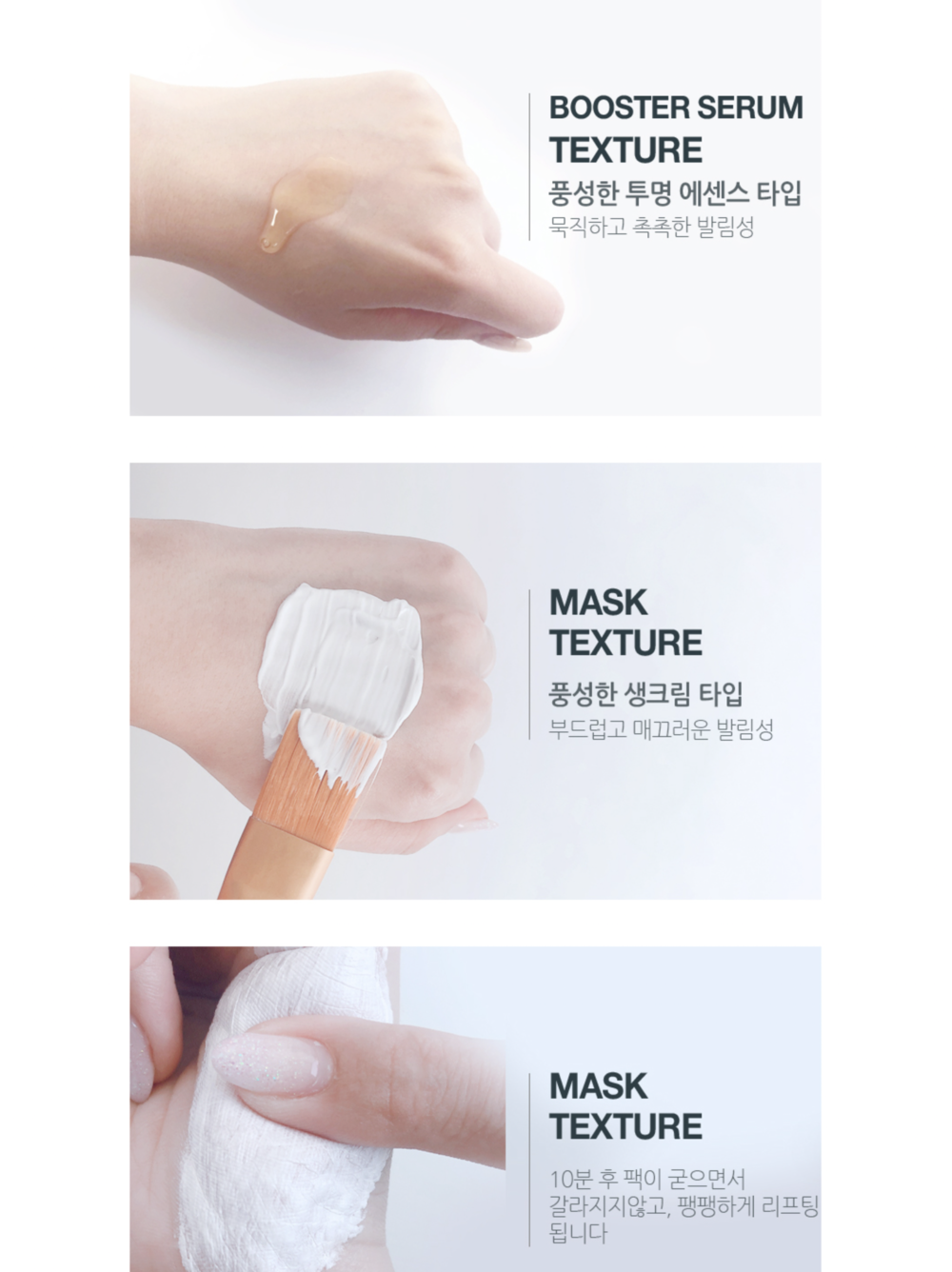 BOOSTER SERUM
TEXTURE
풍성한 투명 에센스 타입
묵직하고 촉촉한 발림성

MASK
TEXTURE
풍성한 생크림 타입
부드럽고 매끄러운 발림성

MASK
TEXTURE
10분 후 팩이 굳으면서
갈라지지않고, 팽팽하게 리프팅
됩니다