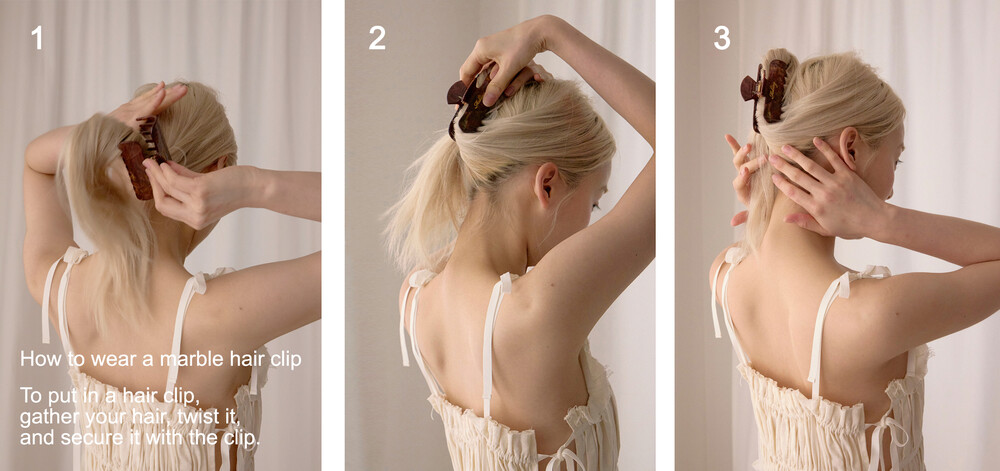 1

How to wear a marble hair clip

To put in a hair clip, gather your hair, twist it, and secure it with the clip.

2

3