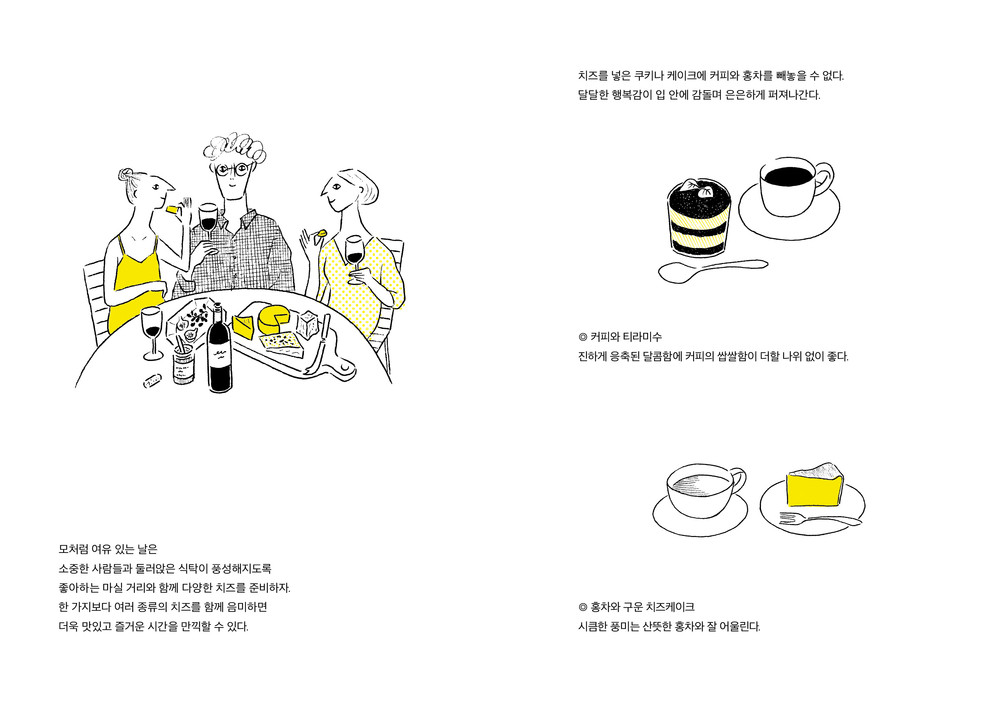 모처럼 여유 있는 날은
소중한 사람들과 둘러앉은 식탁이 풍성해지도록
좋아하는 마실 거리와 함께 다양한 치즈를 준비하자.
한 가지보다 여러 종류의 치즈를 함께 음미하면
더욱 맛있고 즐거운 시간을 만끽할 수 있다.

치즈를 넣은 쿠키나 케이크에 커피와 홍차를 빼놓을 수 없다.
달달한 행복감이 입 안에 감돌며 은은하게 퍼져나간다.

◎ 커피와 티라미수
진하게 응축된 달콤함에 커피의 쌉쌀함이 더할 나위 없이 좋다.

◎ 홍차와 구운 치즈케이크
시큼한 풍미는 산뜻한 홍차와 잘 어울린다.