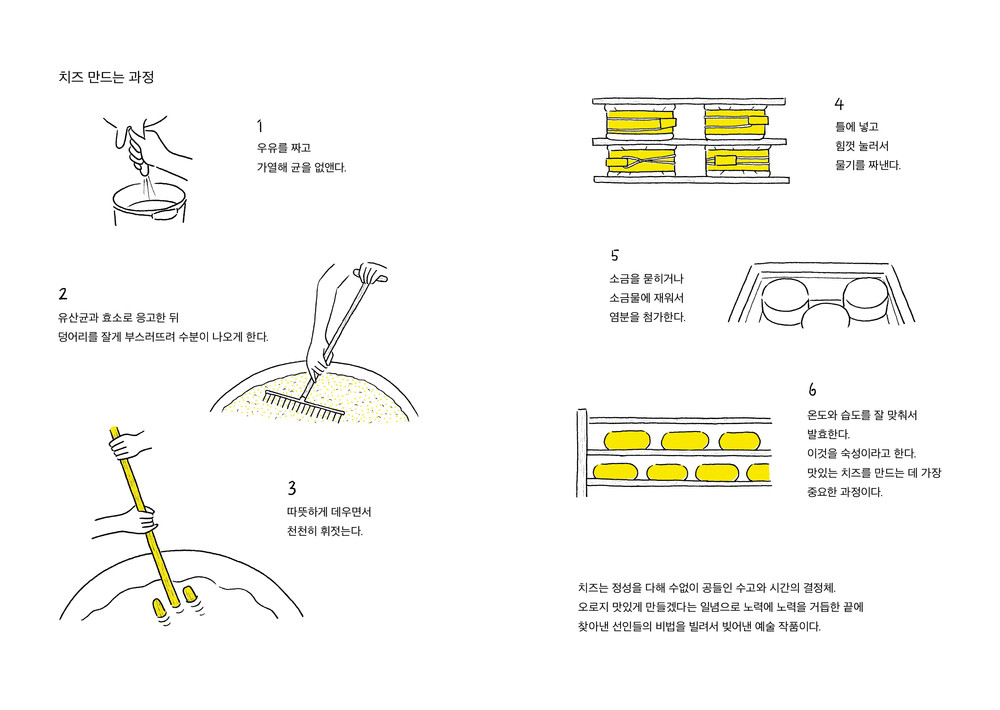 치즈 만드는 과정

1
우유를 짜고
가열해 균을 없앤다.

2
유산균과 효소로 응고한 뒤
덩어리를 잘게 부스러뜨려 수분이 나오게 한다.

3
따뜻하게 데우면서
천천히 휘젓는다.

4
틀에 넣고
힘껏 눌러서
물기를 짜낸다.

5
소금을 묻히거나
소금물에 재워서
염분을 첨가한다.

6
온도와 습도를 잘 맞춰서
발효한다.
이것을 숙성이라고 한다.
맛있는 치즈를 만드는 데 가장
중요한 과정이다.

치즈는 정성을 다해 수없이 공들인 수고와 시간의 결정체.
오로지 맛있게 만들겠다는 일념으로 노력에 노력을 거듭한 끝에
찾아낸 선인들의 비법을 빌려서 빚어낸 예술 작품이다.