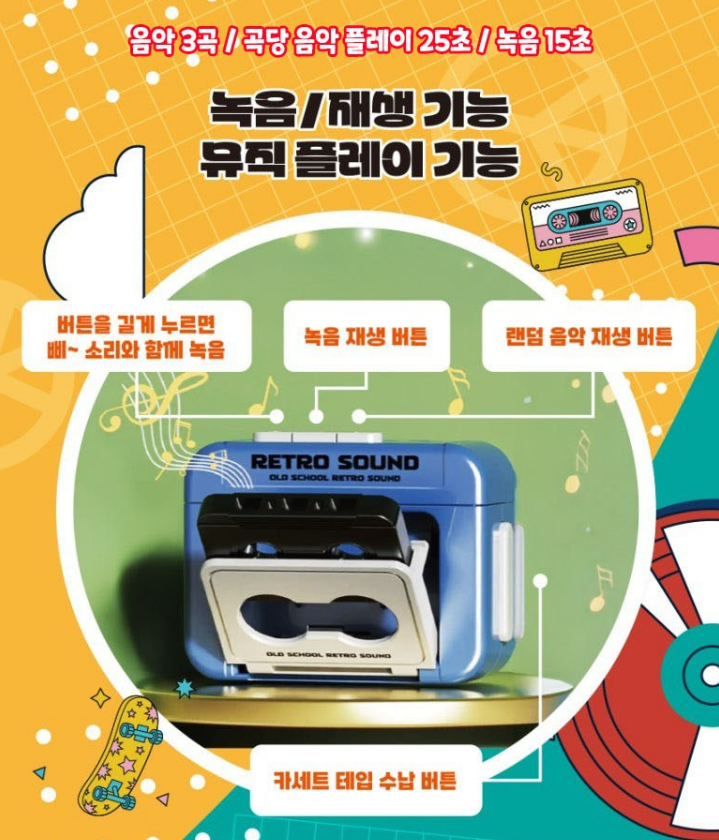 음악 3곡 / 곡당 음악 플레이 25초 / 녹음 15초

녹음/재생 기능
뮤직 플레이 기능

버튼을 길게 누르면
삐~ 소리와 함께 녹음

녹음 재생 버튼

랜덤 음악 재생 버튼

RETRO SOUND
OLD SCHOOL RETRO SOUND

OLD SCHOOL RETRO SOUND

카세트 테입 수납 버튼