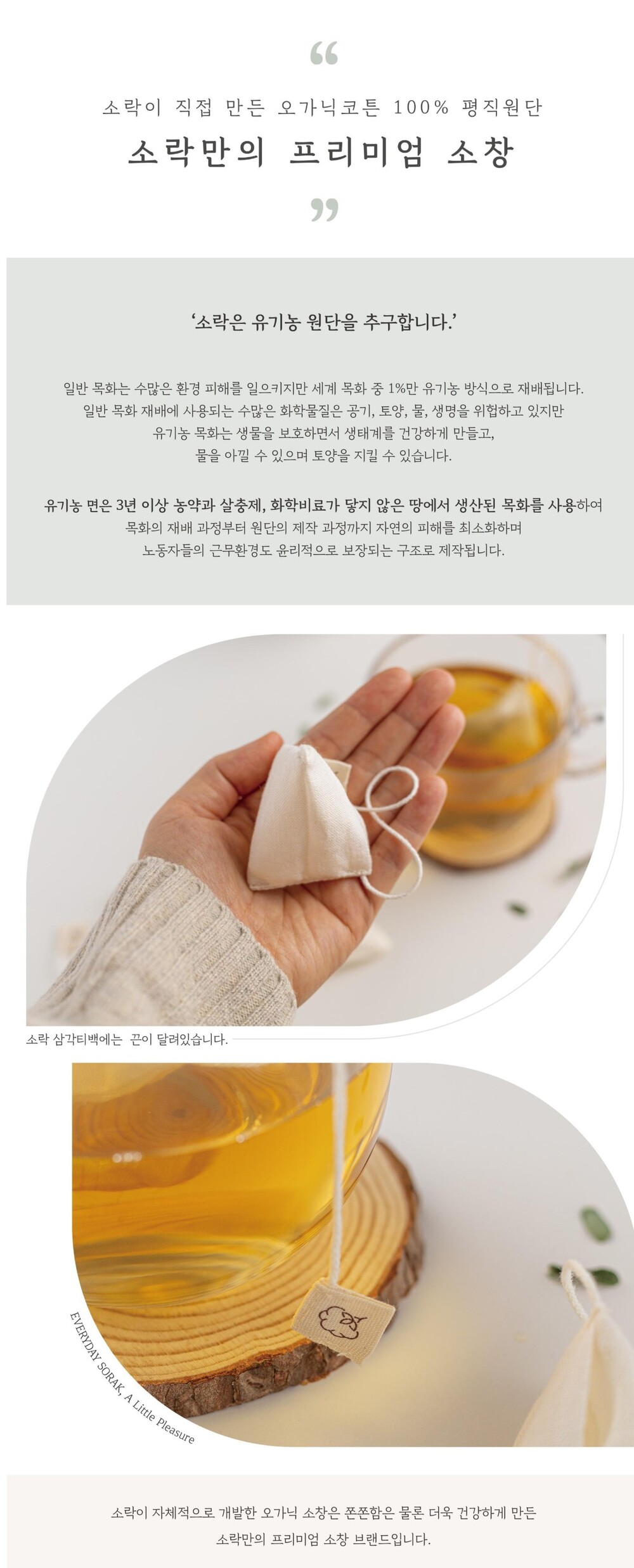 “

소락이 직접 만든 오가닉코튼 100% 평직원단

소락만의 프리미엄 소창

”

‘소락은 유기농 원단을 추구합니다.’

일반 목화는 수많은 환경 피해를 일으키지만 세계 목화 중 1%만 유기농 방식으로 재배됩니다. 일반 목화 재배에 사용되는 수많은 화학물질은 공기, 토양, 물, 생명을 위협하고 있지만 유기농 목화는 생물을 보호하면서 생태계를 건강하게 만들고, 물을 아낄 수 있으며 토양을 지킬 수 있습니다.

유기농 면은 3년 이상 농약과 살충제, 화학비료가 닿지 않은 땅에서 생산된 목화를 사용하여 목화의 재배 과정부터 원단의 제작 과정까지 자연의 피해를 최소화하며 노동자들의 근무환경도 윤리적으로 보장되는 구조로 제작됩니다.

소락 삼각티백에는 끈이 달려있습니다.

EVERYDAY SORAK, A Little Pleasure

소락이 자체적으로 개발한 오가닉 소창은 쫀쫀함은 물론 더욱 건강하게 만든 소락만의 프리미엄 소창 브랜드입니다.