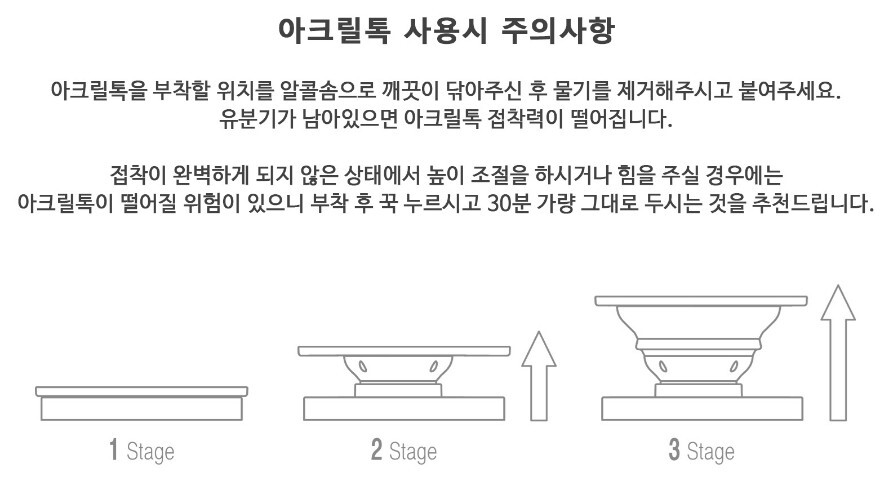 아크릴톡 사용시 주의사항

아크릴톡을 부착할 위치를 알콜솜으로 깨끗이 닦아주신 후 물기를 제거해주시고 붙여주세요. 유분기가 남아있으면 아크릴톡 접착력이 떨어집니다.

접착이 완벽하게 되지 않은 상태에서 높이 조절을 하시거나 힘을 주실 경우에는 아크릴톡이 떨어질 위험이 있으니 부착 후 꾹 누르시고 30분 가량 그대로 두시는 것을 추천드립니다.

1 Stage

2 Stage

3 Stage