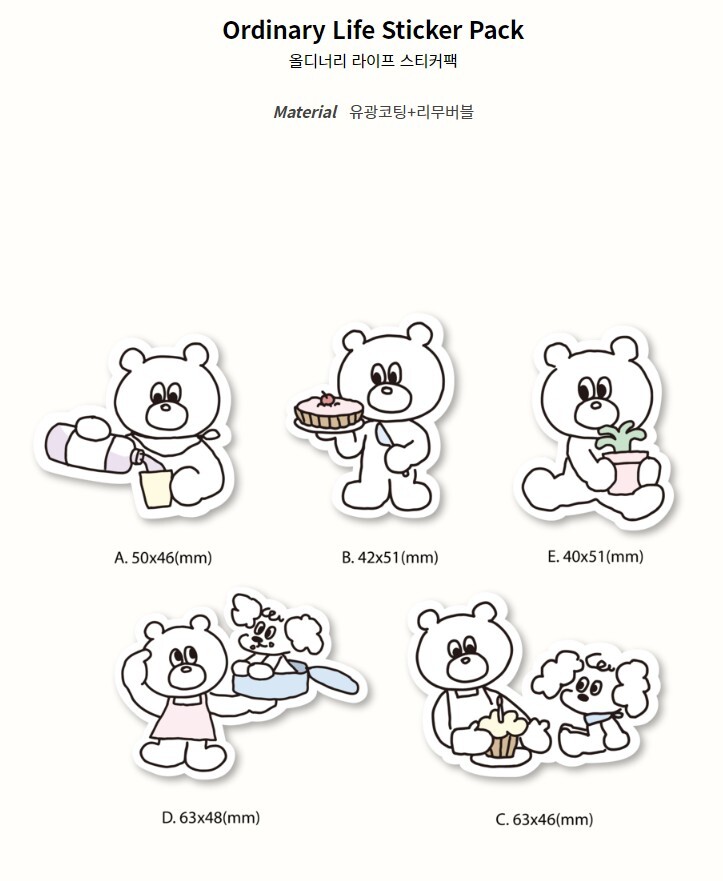 Ordinary Life Sticker Pack
올디너리 라이프 스티커팩

Material 유광코팅+리무버블

A. 50x46(mm)

B. 42x51(mm)

E. 40x51(mm)

D. 63x48(mm)

C. 63x46(mm)