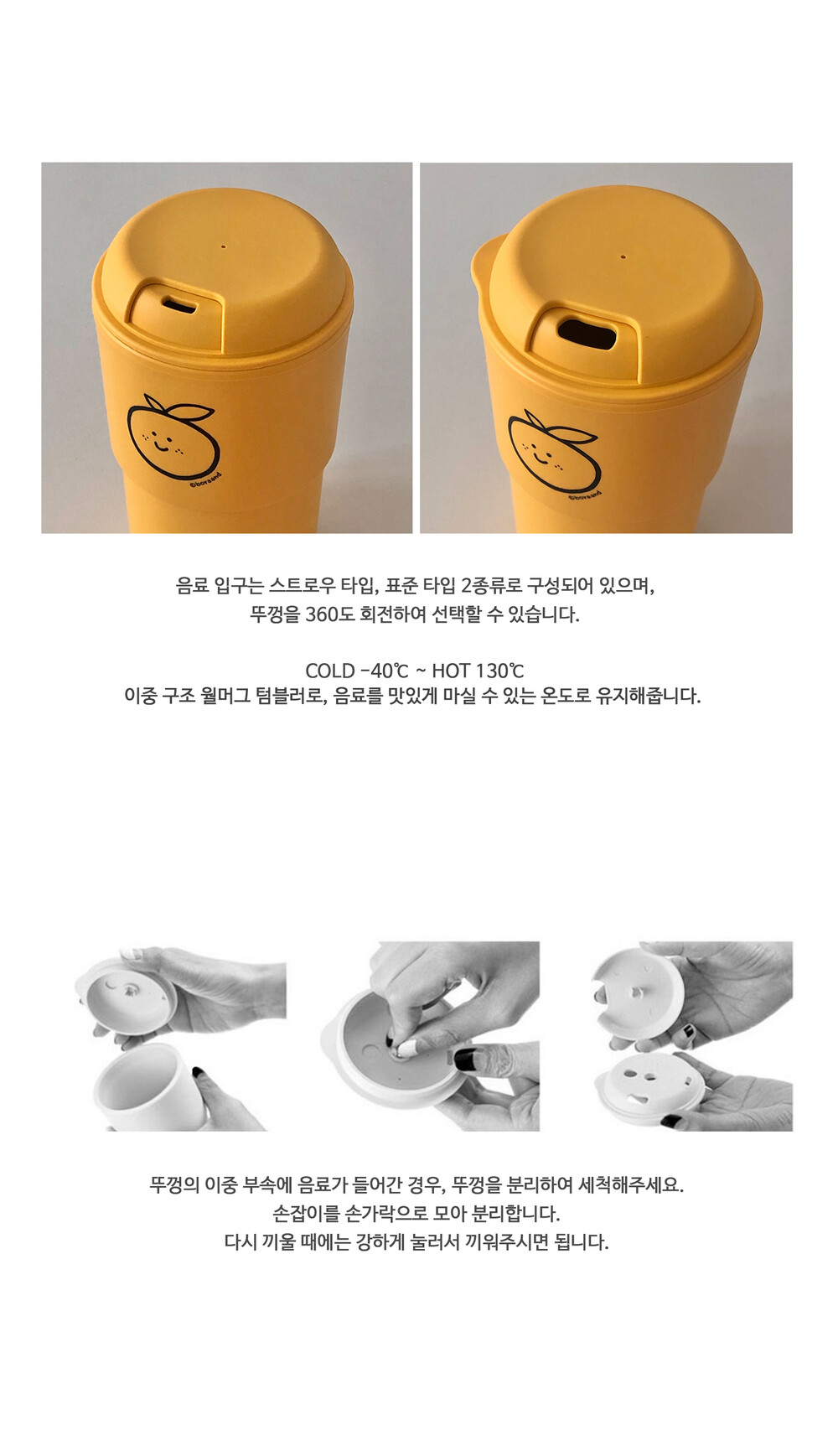 ©boraand

©boraand

음료 입구는 스트로우 타입, 표준 타입 2종류로 구성되어 있으며,
뚜껑을 360도 회전하여 선택할 수 있습니다.

COLD -40℃ ~ HOT 130℃
이중 구조 월머그 텀블러로, 음료를 맛있게 마실 수 있는 온도로 유지해줍니다.

뚜껑의 이중 부속에 음료가 들어간 경우, 뚜껑을 분리하여 세척해주세요.
손잡이를 손가락으로 모아 분리합니다.
다시 끼울 때에는 강하게 눌러서 끼워주시면 됩니다.