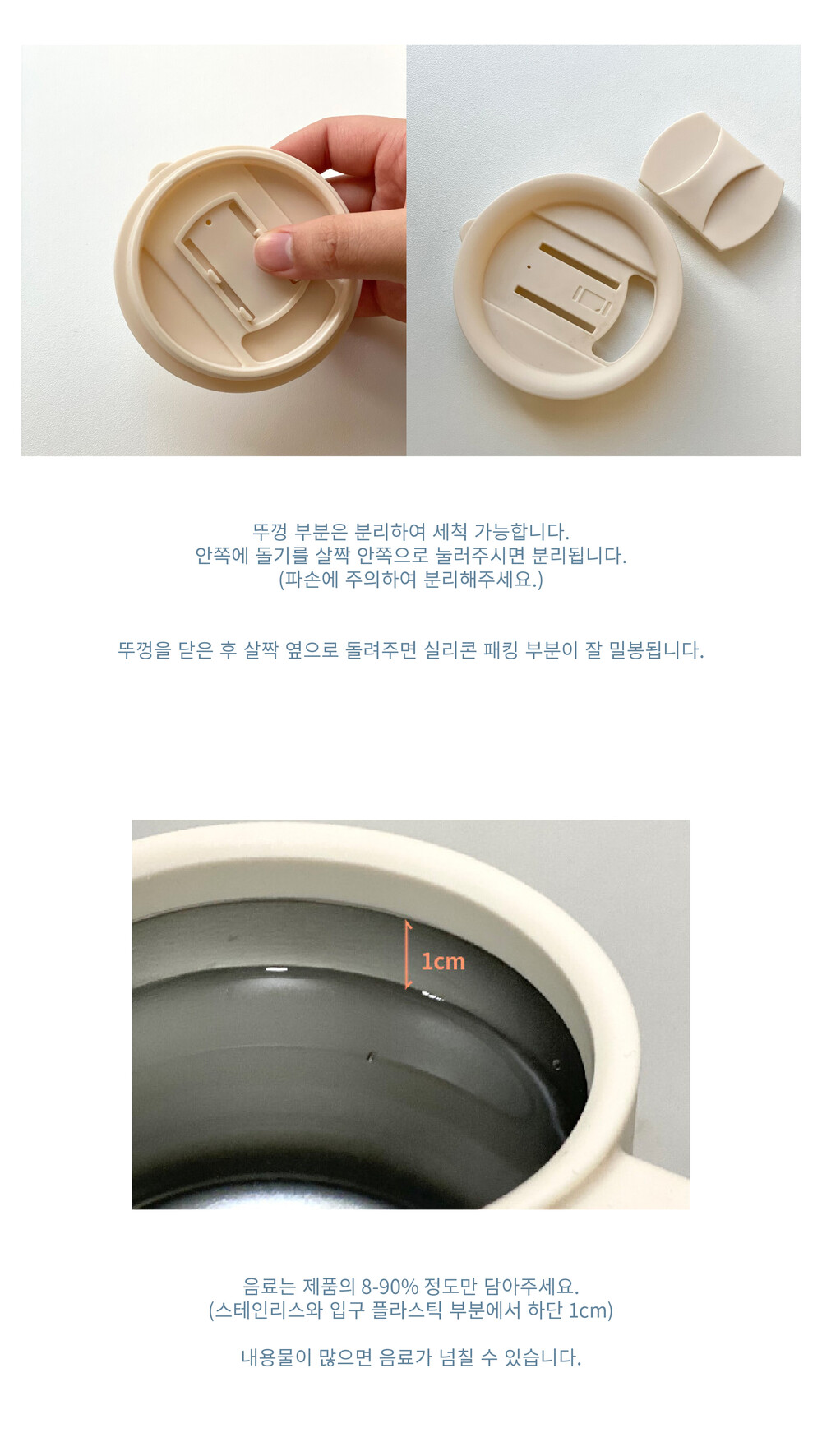 뚜껑 부분은 분리하여 세척 가능합니다.
안쪽에 돌기를 살짝 안쪽으로 눌러주시면 분리됩니다.
(파손에 주의하여 분리해주세요.)

뚜껑을 닫은 후 살짝 옆으로 돌려주면 실리콘 패킹 부분이 잘 밀봉됩니다.

1cm

음료는 제품의 8-90% 정도만 담아주세요.
(스테인리스와 입구 플라스틱 부분에서 하단 1cm)

내용물이 많으면 음료가 넘칠 수 있습니다.