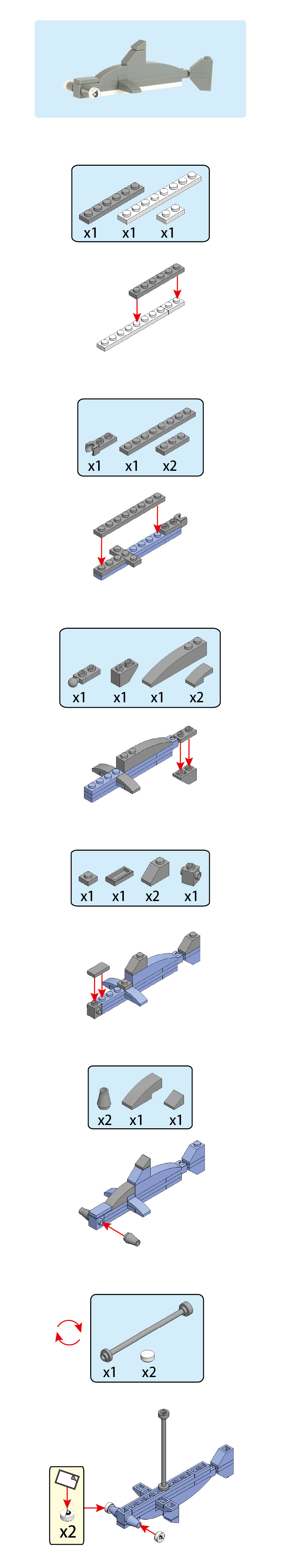 x1 x1 x1

x1 x1 x2

x1 x1 x1 x2

x1 x1 x2 x1

x2 x1 x1

x1 x2

x2