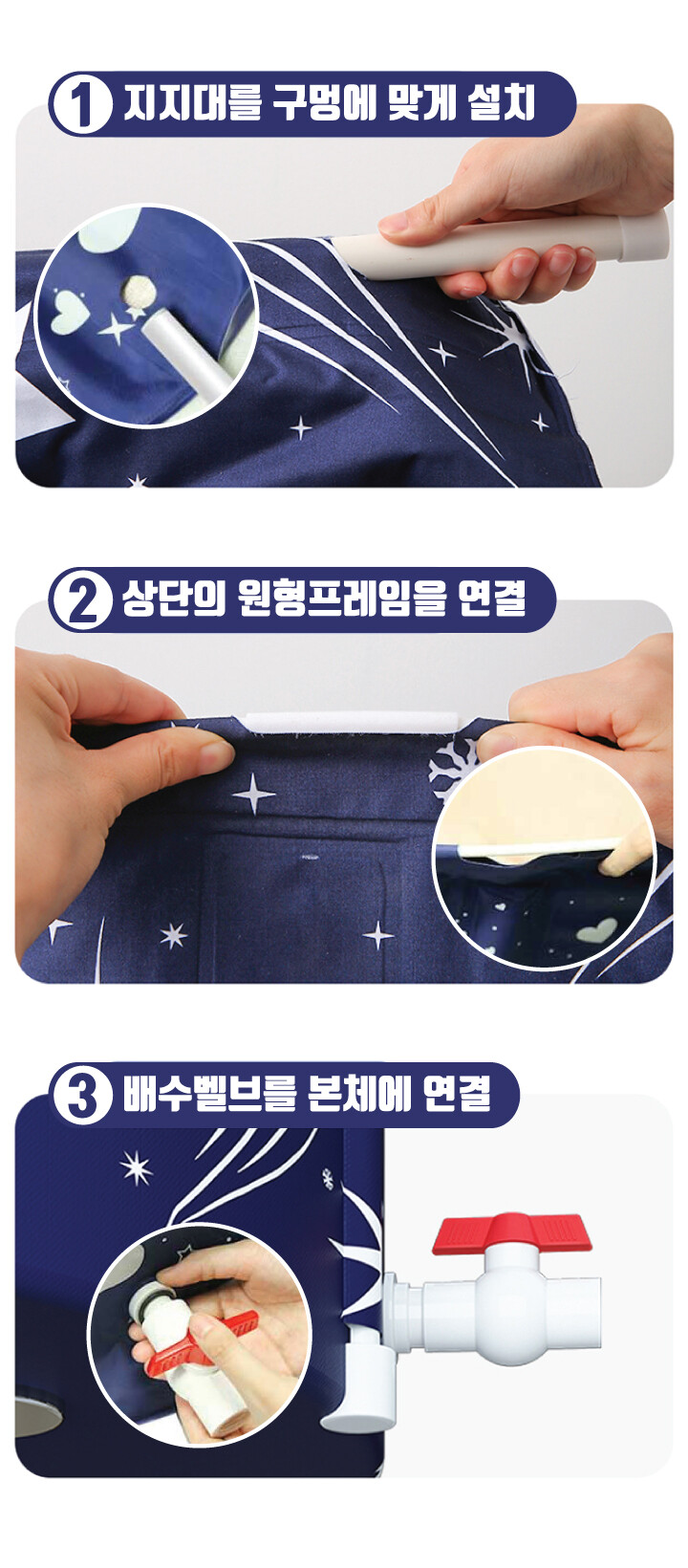 1 지지대를 구멍에 맞게 설치

2 상단의 원형프레임을 연결

3 배수벨브를 본체에 연결