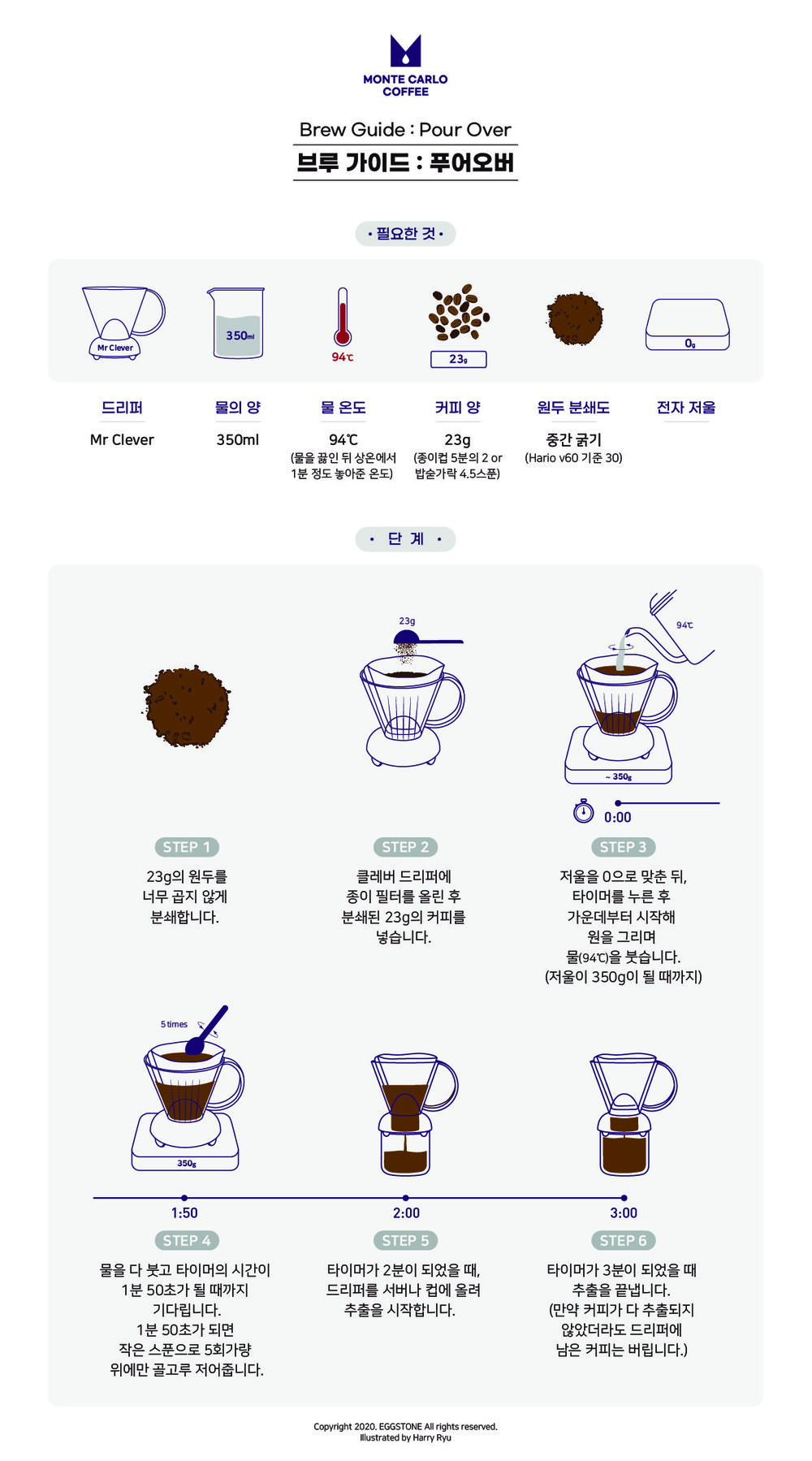 MONTE CARLO COFFEE

Brew Guide : Pour Over
브루 가이드 : 푸어오버

• 필요한 것 •

Mr Clever
350ml
94℃
23g
0g

드리퍼
Mr Clever

물의 양
350ml

물 온도
94℃
(물을 끓인 뒤 상온에서 1분 정도 놓아준 온도)

커피 양
23g
(종이컵 5분의 2 or 밥숟가락 4.5스푼)

원두 분쇄도
중간 굵기
(Hario v60 기준 30)

전자 저울

• 단 계 •

23g
94℃
~ 350g
0:00

STEP 1
23g의 원두를 너무 곱지 않게 분쇄합니다.

STEP 2
클레버 드리퍼에 종이 필터를 올린 후 분쇄된 23g의 커피를 넣습니다.

STEP 3
저울을 0으로 맞춘 뒤, 타이머를 누른 후 가운데부터 시작해 원을 그리며 물(94℃)을 붓습니다. (저울이 350g이 될 때까지)

5 times
350g

1:50
STEP 4
물을 다 붓고 타이머의 시간이 1분 50초가 될 때까지 기다립니다. 1분 50초가 되면 작은 스푼으로 5회가량 위에만 골고루 저어줍니다.

2:00
STEP 5
타이머가 2분이 되었을 때, 드리퍼를 서버나 컵에 올려 추출을 시작합니다.

3:00
STEP 6
타이머가 3분이 되었을 때 추출을 끝냅니다. (만약 커피가 다 추출되지 않았더라도 드리퍼에 남은 커피는 버립니다.)

Copyright 2020. EGGSTONE All rights reserved.
Illustrated by Harry Ryu