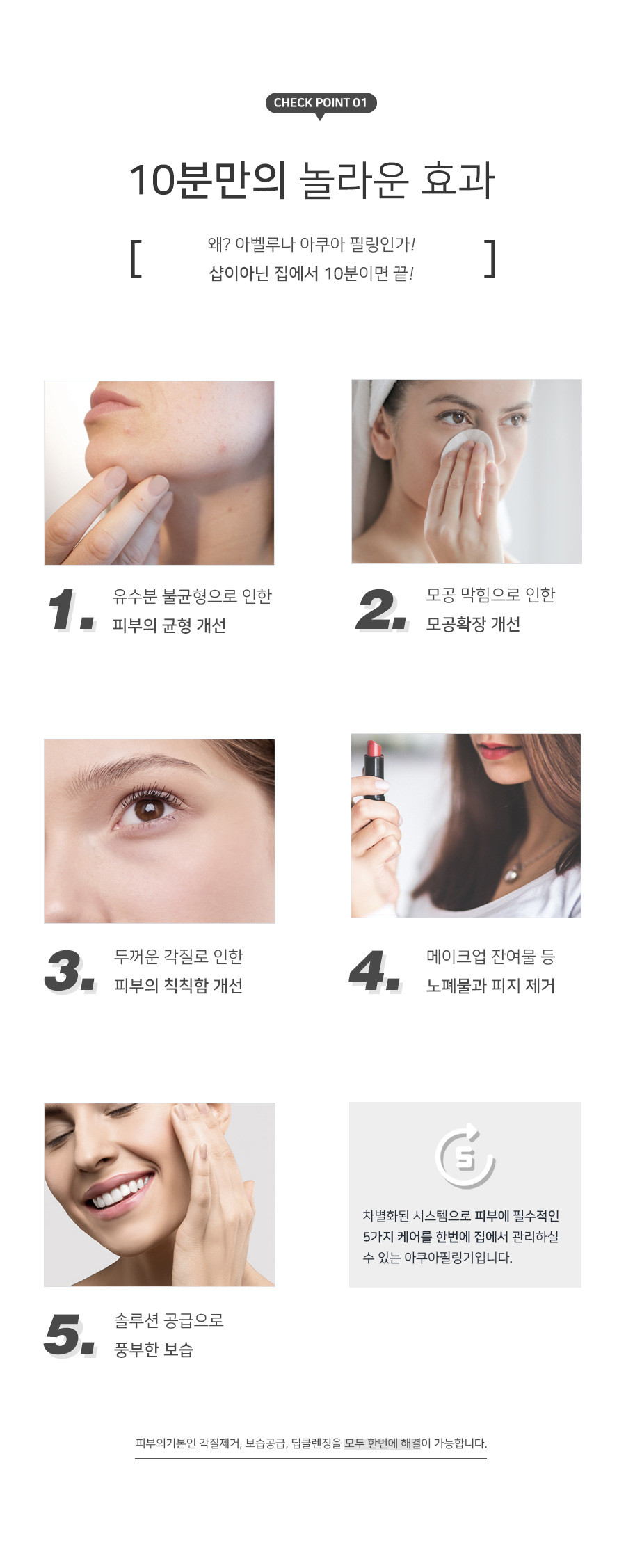 CHECK POINT 01

10분만의 놀라운 효과

[ 왜? 아벨루나 아쿠아 필링인가!
샵이아닌 집에서 10분이면 끝! ]

1. 유수분 불균형으로 인한
피부의 균형 개선

2. 모공 막힘으로 인한
모공확장 개선

3. 두꺼운 각질로 인한
피부의 칙칙함 개선

4. 메이크업 잔여물 등
노폐물과 피지 제거

5. 솔루션 공급으로
풍부한 보습

5

차별화된 시스템으로 피부에 필수적인 5가지 케어를 한번에 집에서 관리하실 수 있는 아쿠아필링기입니다.

피부의기본인 각질제거, 보습공급, 딥클렌징을 모두 한번에 해결이 가능합니다.