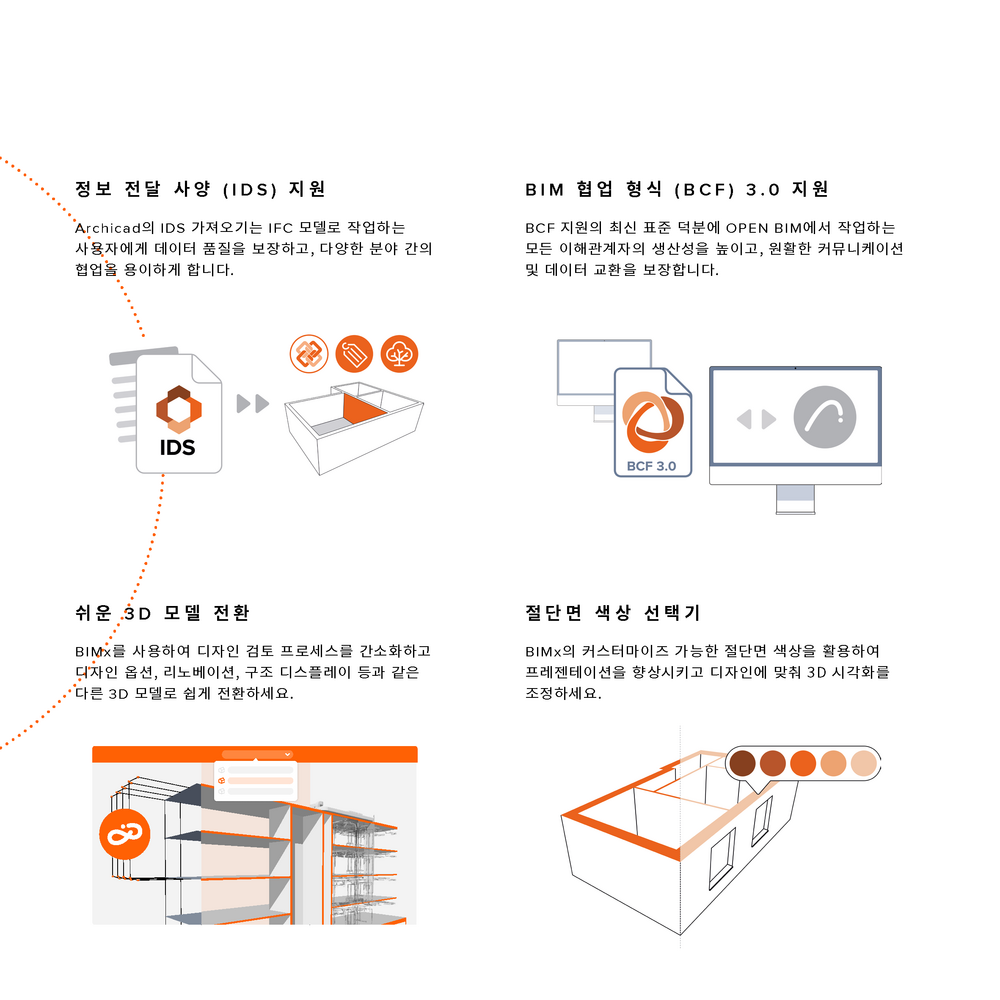 정보 전달 사양 (IDS) 지원

Archicad의 IDS 가져오기는 IFC 모델로 작업하는 사용자에게 데이터 품질을 보장하고, 다양한 분야 간의 협업을 용이하게 합니다.

IDS

BIM 협업 형식 (BCF) 3.0 지원

BCF 지원의 최신 표준 덕분에 OPEN BIM에서 작업하는 모든 이해관계자의 생산성을 높이고, 원활한 커뮤니케이션 및 데이터 교환을 보장합니다.

BCF 3.0

쉬운 3D 모델 전환

BIMx를 사용하여 디자인 검토 프로세스를 간소화하고 디자인 옵션, 리노베이션, 구조 디스플레이 등과 같은 다른 3D 모델로 쉽게 전환하세요.

절단면 색상 선택기

BIMx의 커스터마이즈 가능한 절단면 색상을 활용하여 프레젠테이션을 향상시키고 디자인에 맞춰 3D 시각화를 조정하세요.