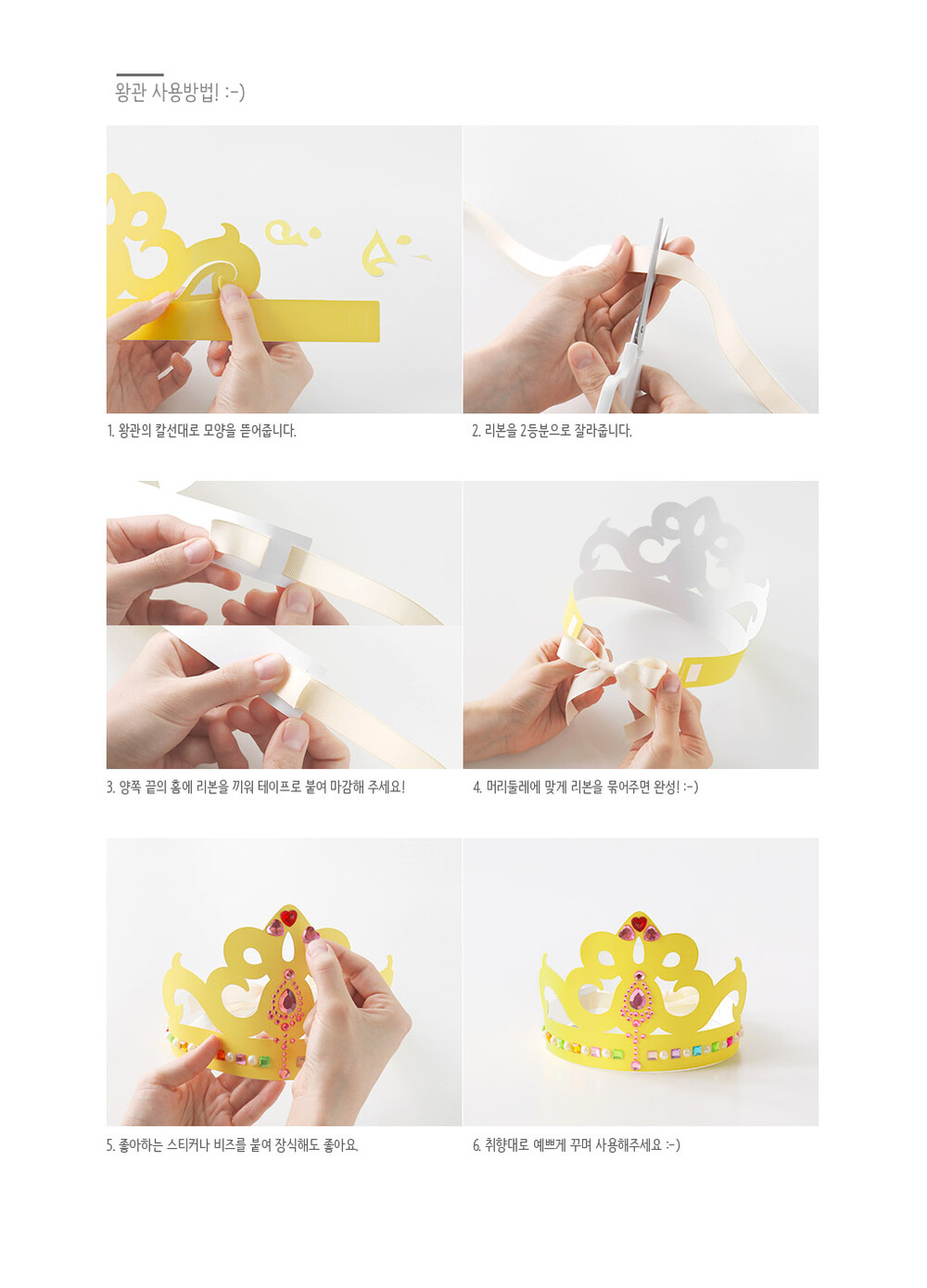 왕관 사용방법! :-)

1. 왕관의 칼선대로 모양을 뜯어줍니다.

2. 리본을 2등분으로 잘라줍니다.

3. 양쪽 끝의 홈에 리본을 끼워 테이프로 붙여 마감해 주세요!

4. 머리둘레에 맞게 리본을 묶어주면 완성! :-)

5. 좋아하는 스티커나 비즈를 붙여 장식해도 좋아요.

6. 취향대로 예쁘게 꾸며 사용해주세요 :-)