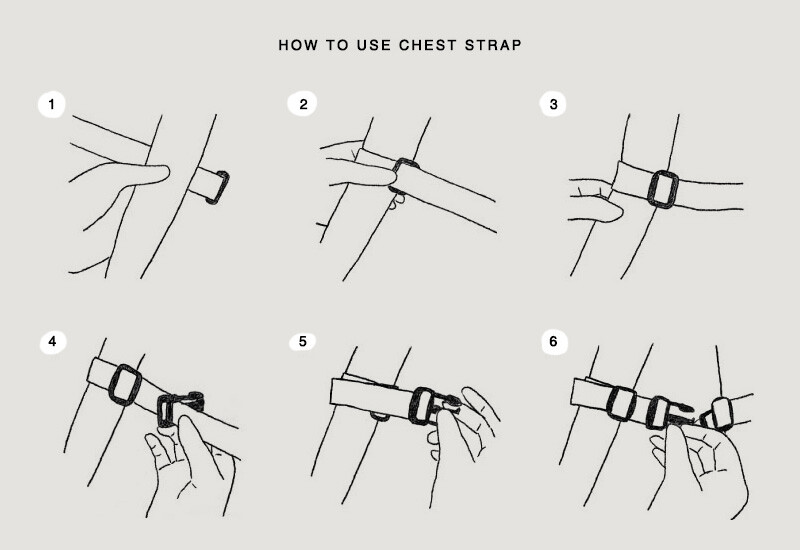 HOW TO USE CHEST STRAP

1

2

3

4

5

6