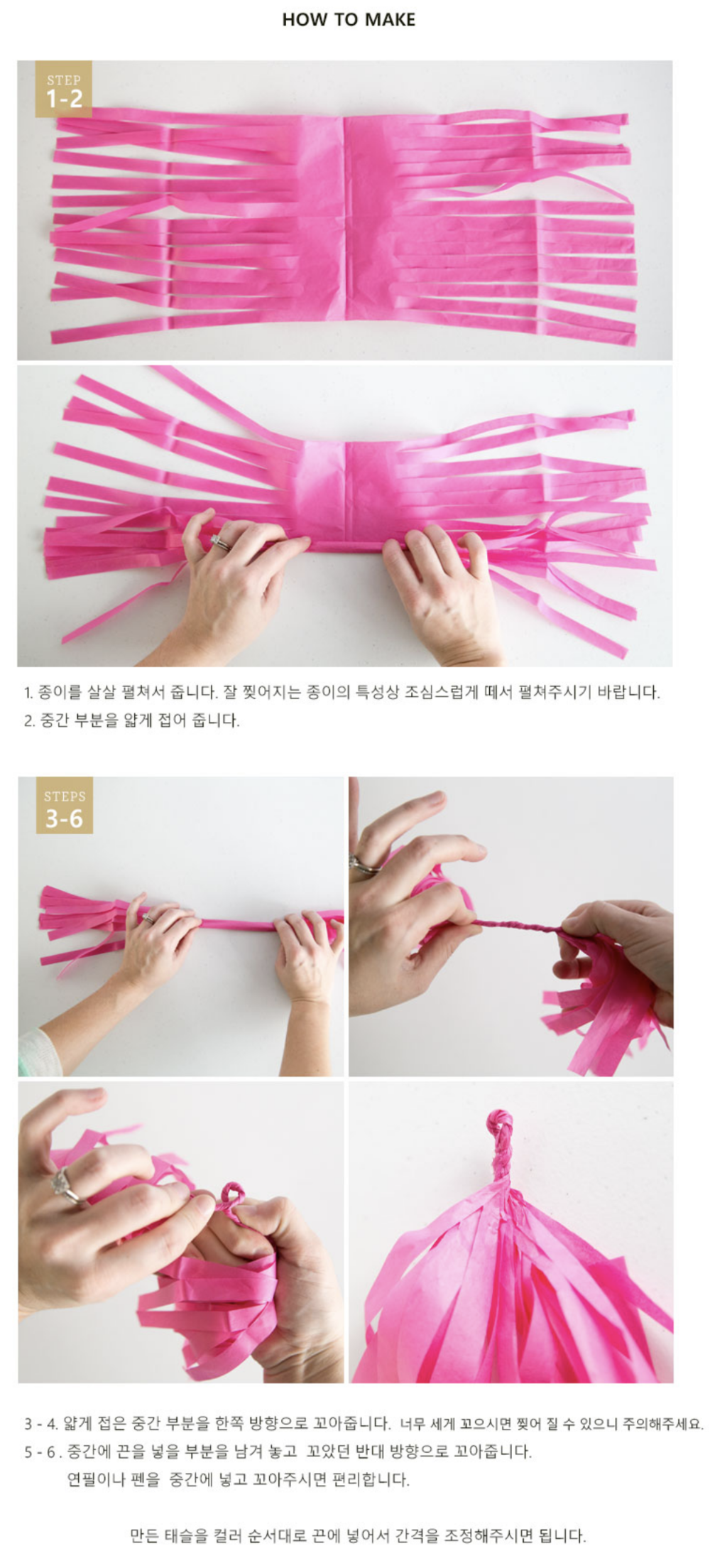 HOW TO MAKE

STEP
1-2

1. 종이를 살살 펼쳐서 줍니다. 잘 찢어지는 종이의 특성상 조심스럽게 떼서 펼쳐주시기 바랍니다.
2. 중간 부분을 얇게 접어 줍니다.

STEPS
3-6

3 - 4. 얇게 접은 중간 부분을 한쪽 방향으로 꼬아줍니다. 너무 세게 꼬으시면 찢어 질 수 있으니 주의해주세요.
5 - 6 . 중간에 끈을 넣을 부분을 남겨 놓고 꼬았던 반대 방향으로 꼬아줍니다.
연필이나 펜을 중간에 넣고 꼬아주시면 편리합니다.

만든 태슬을 컬러 순서대로 끈에 넣어서 간격을 조정해주시면 됩니다.