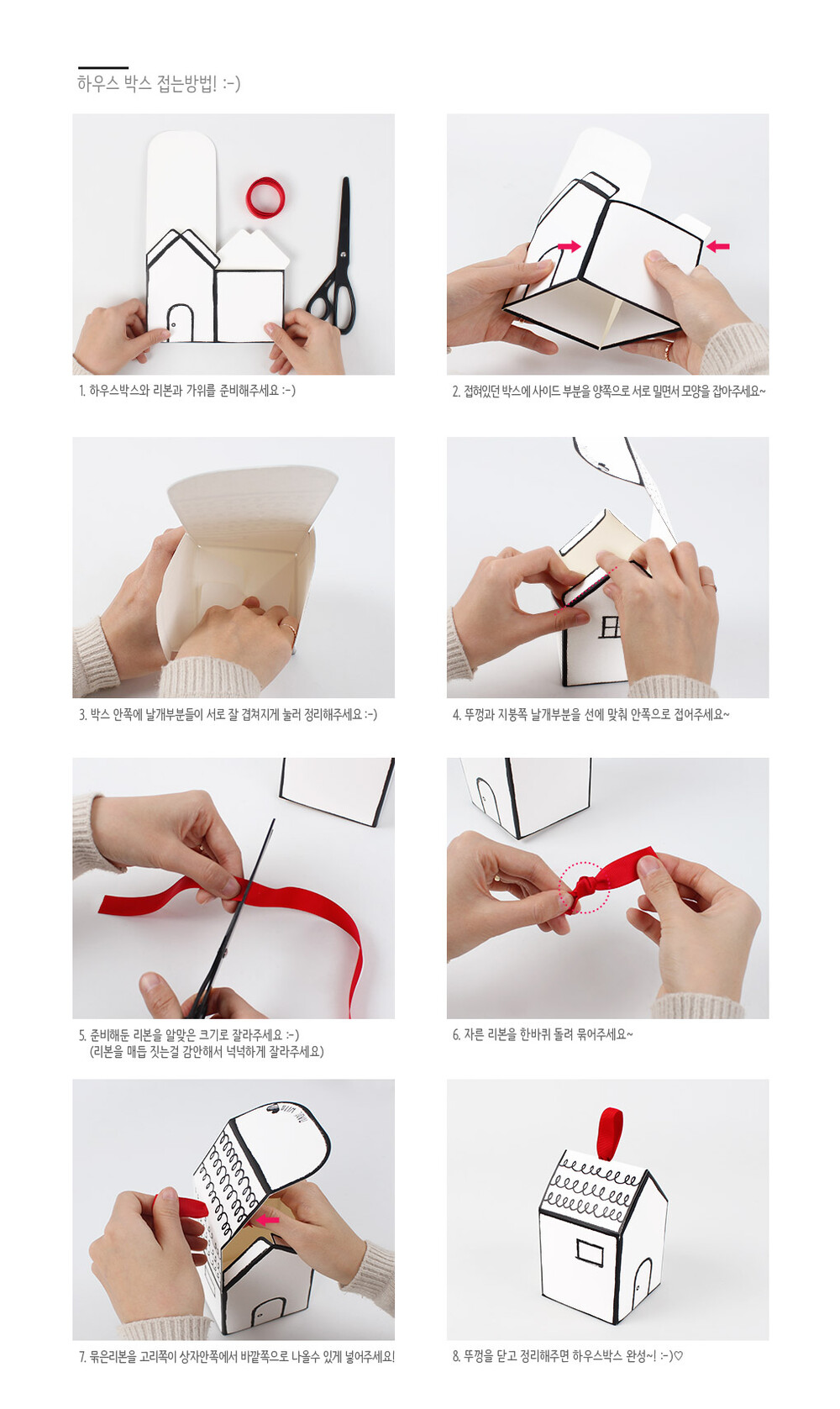 하우스 박스 접는방법! :-)

1. 하우스박스와 리본과 가위를 준비해주세요 :-)

2. 접혀있던 박스에 사이드 부분을 양쪽으로 서로 밀면서 모양을 잡아주세요~

3. 박스 안쪽에 날개부분들이 서로 잘 겹쳐지게 눌러 정리해주세요 :-)

4. 뚜껑과 지붕쪽 날개부분을 선에 맞춰 안쪽으로 접어주세요~

5. 준비해둔 리본을 알맞은 크기로 잘라주세요 :-)
(리본을 매듭 짓는걸 감안해서 넉넉하게 잘라주세요)

6. 자른 리본을 한바퀴 돌려 묶어주세요~

7. 묶은리본을 고리쪽이 상자안쪽에서 바깥쪽으로 나올수 있게 넣어주세요!

8. 뚜껑을 닫고 정리해주면 하우스박스 완성~! :-)♡