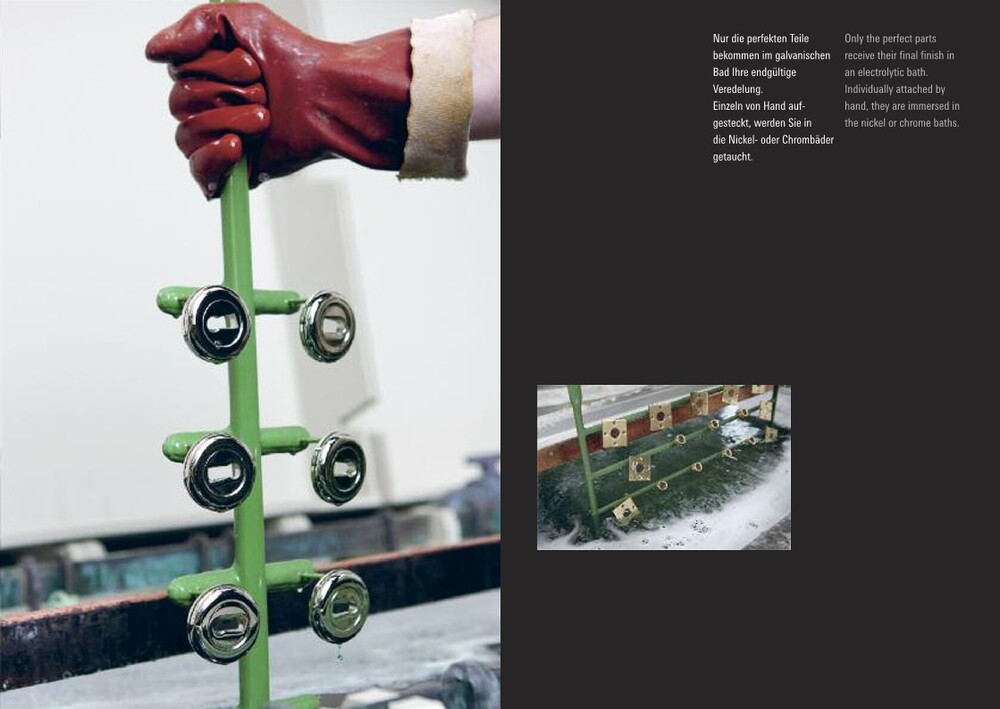 Nur die perfekten Teile bekommen im galvanischen Bad Ihre endgültige Veredelung.
Einzeln von Hand aufgesteckt, werden Sie in die Nickel- oder Chrombäder getaucht.

Only the perfect parts receive their final finish in an electrolytic bath. Individually attached by hand, they are immersed in the nickel or chrome baths.