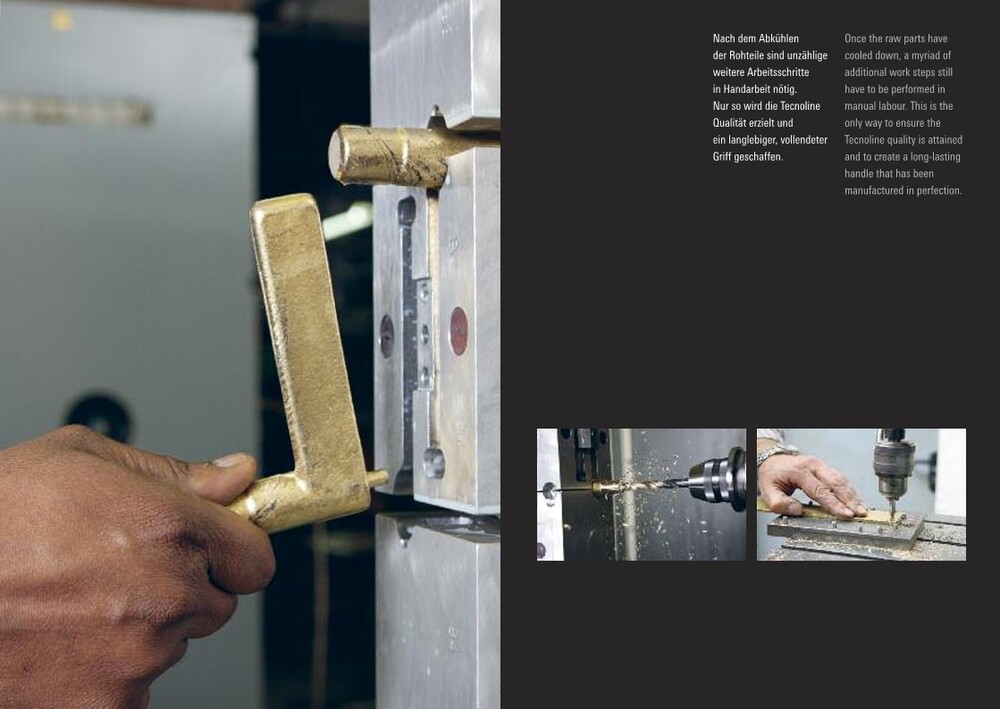 Nach dem Abkühlen der Rohteile sind unzählige weitere Arbeitsschritte in Handarbeit nötig. Nur so wird die Tecnoline Qualität erzielt und ein langlebiger, vollendeter Griff geschaffen.

Once the raw parts have cooled down, a myriad of additional work steps still have to be performed in manual labour. This is the only way to ensure the Tecnoline quality is attained and to create a long-lasting handle that has been manufactured in perfection.