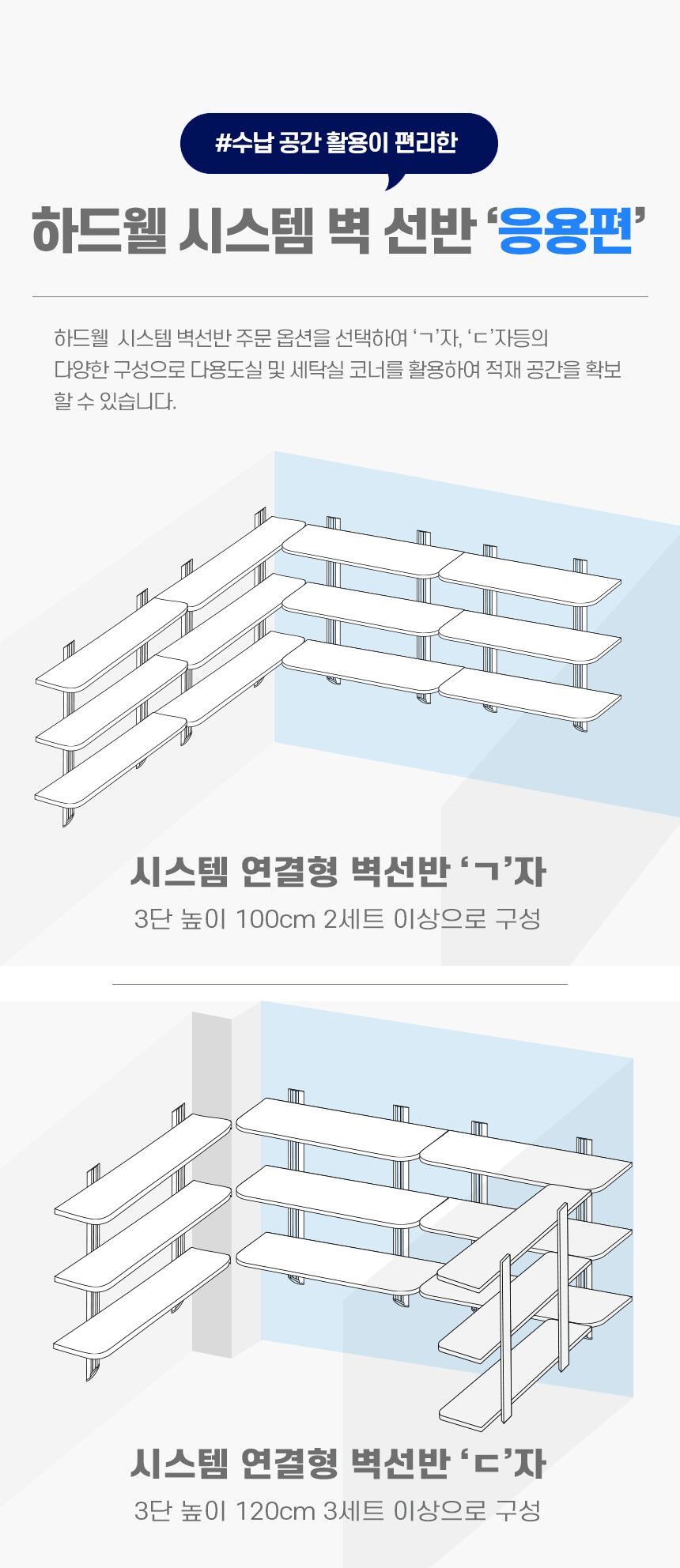 #수납 공간 활용이 편리한

하드웰 시스템 벽 선반 ‘응용편’

하드웰  시스템 벽선반 주문 옵션을 선택하여 ‘ㄱ’자, ‘ㄷ’자등의 다양한 구성으로 다용도실 및 세탁실 코너를 활용하여 적재 공간을 확보 할 수 있습니다.

시스템 연결형 벽선반 ‘ㄱ’자

3단 높이 100cm 2세트 이상으로 구성

시스템 연결형 벽선반 ‘ㄷ’자

3단 높이 120cm 3세트 이상으로 구성