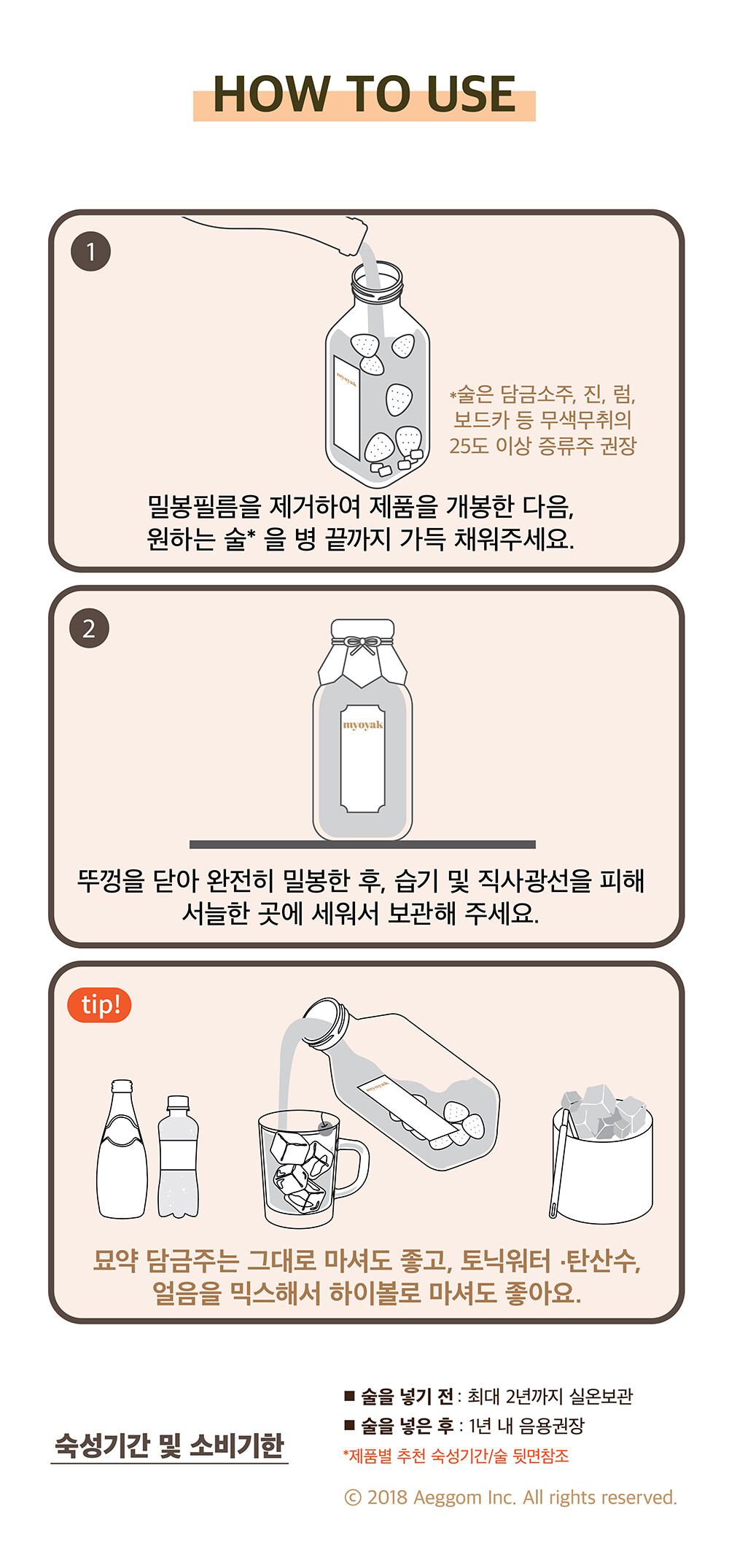 HOW TO USE

1

myoyak

*술은 담금소주, 진, 럼, 보드카 등 무색무취의 25도 이상 증류주 권장

밀봉필름을 제거하여 제품을 개봉한 다음, 원하는 술* 을 병 끝까지 가득 채워주세요.

2

myoyak

뚜껑을 닫아 완전히 밀봉한 후, 습기 및 직사광선을 피해 서늘한 곳에 세워서 보관해 주세요.

tip!

myoyak

묘약 담금주는 그대로 마셔도 좋고, 토닉워터 ·탄산수, 얼음을 믹스해서 하이볼로 마셔도 좋아요.

숙성기간 및 소비기한

■ 술을 넣기 전 : 최대 2년까지 실온보관
■ 술을 넣은 후 : 1년 내 음용권장
*제품별 추천 숙성기간/술 뒷면참조

© 2018 Aeggom Inc. All rights reserved.