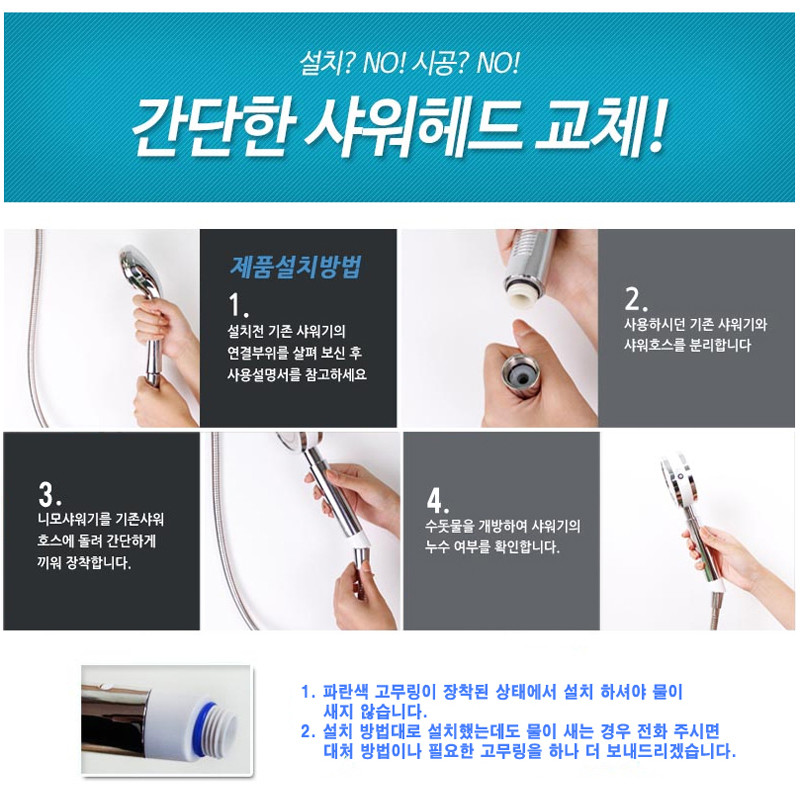 설치? NO! 시공? NO!

간단한 샤워헤드 교체!

제품설치방법

1.
설치전 기존 샤워기의 연결부위를 살펴 보신 후 사용설명서를 참고하세요

2.
사용하시던 기존 샤워기와 샤워호스를 분리합니다

3.
니모샤워기를 기존샤워 호스에 돌려 간단하게 끼워 장착합니다.

4.
수돗물을 개방하여 샤워기의 누수 여부를 확인합니다.

1. 파란색 고무링이 장착된 상태에서 설치 하셔야 물이 새지 않습니다.
2. 설치 방법대로 설치했는데도 물이 새는 경우 전화 주시면 대처 방법이나 필요한 고무링을 하나 더 보내드리겠습니다.