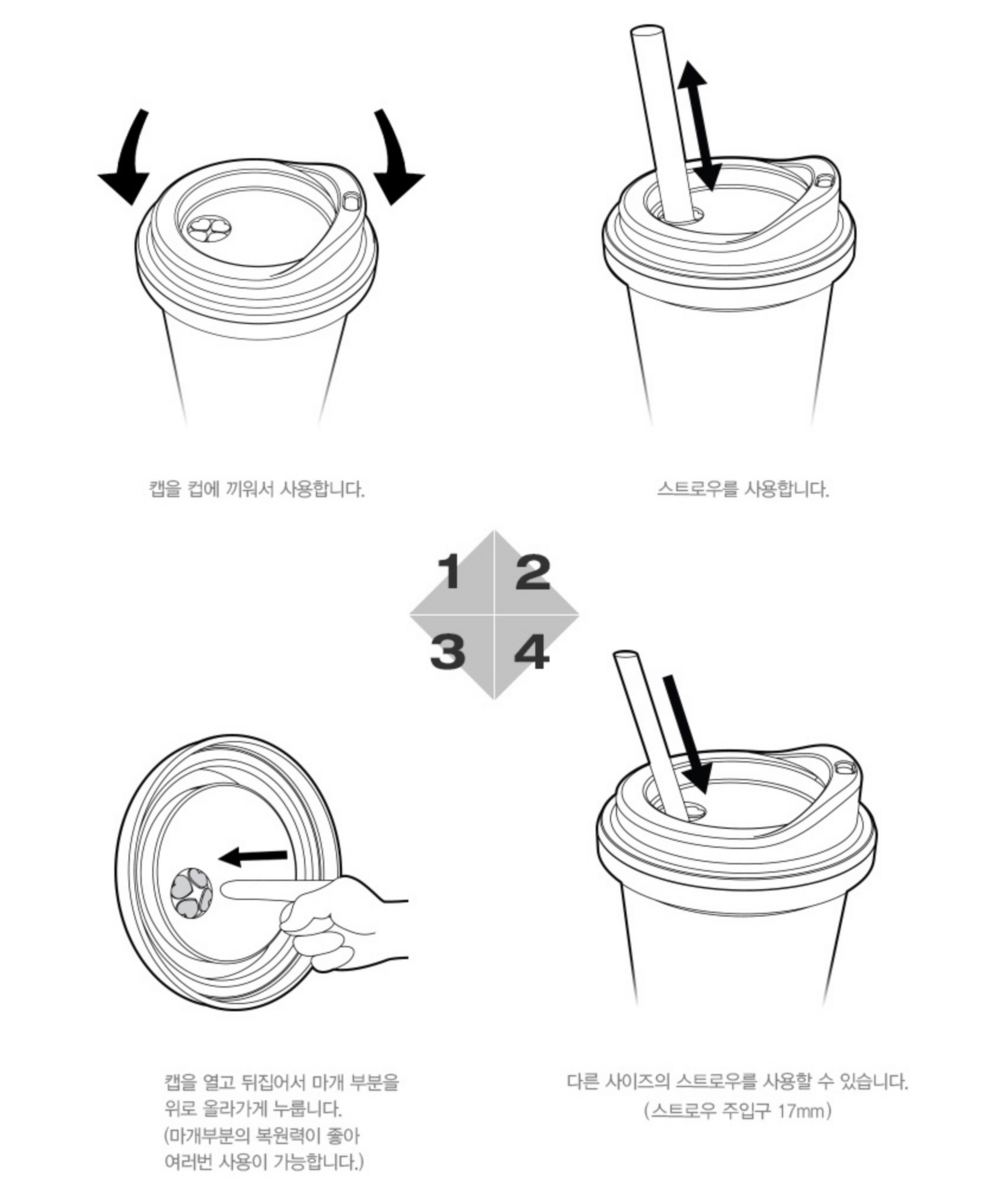 캡을 컵에 끼워서 사용합니다.

스트로우를 사용합니다.

1 2
3 4

캡을 열고 뒤집어서 마개 부분을 위로 올라가게 누릅니다.
(마개부분의 복원력이 좋아 여러번 사용이 가능합니다.)

다른 사이즈의 스트로우를 사용할 수 있습니다.
(스트로우 주입구 17mm)