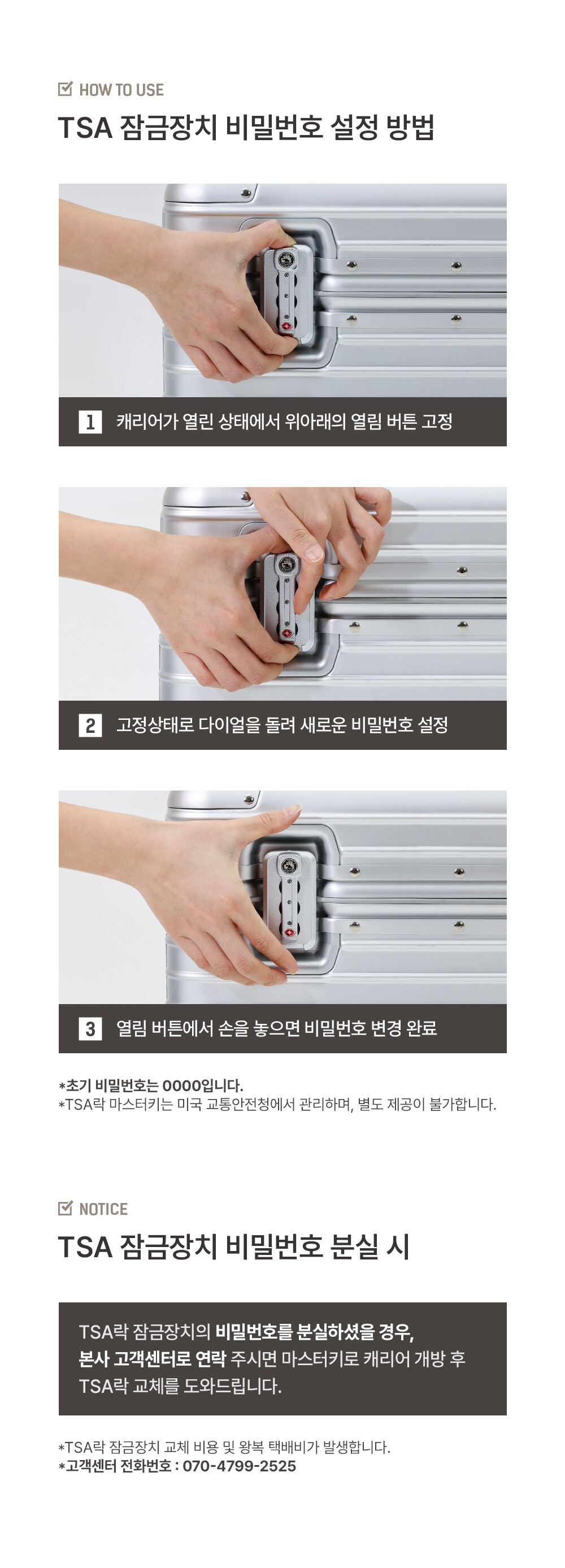 HOW TO USE

TSA 잠금장치 비밀번호 설정 방법

1 캐리어가 열린 상태에서 위아래의 열림 버튼 고정

2 고정상태로 다이얼을 돌려 새로운 비밀번호 설정

3 열림 버튼에서 손을 놓으면 비밀번호 변경 완료

*초기 비밀번호는 0000입니다.
*TSA락 마스터키는 미국 교통안전청에서 관리하며, 별도 제공이 불가합니다.

NOTICE

TSA 잠금장치 비밀번호 분실 시

TSA락 잠금장치의 비밀번호를 분실하셨을 경우, 본사 고객센터로 연락 주시면 마스터키로 캐리어 개방 후 TSA락 교체를 도와드립니다.

*TSA락 잠금장치 교체 비용 및 왕복 택배비가 발생합니다.
*고객센터 전화번호 : 070-4799-2525