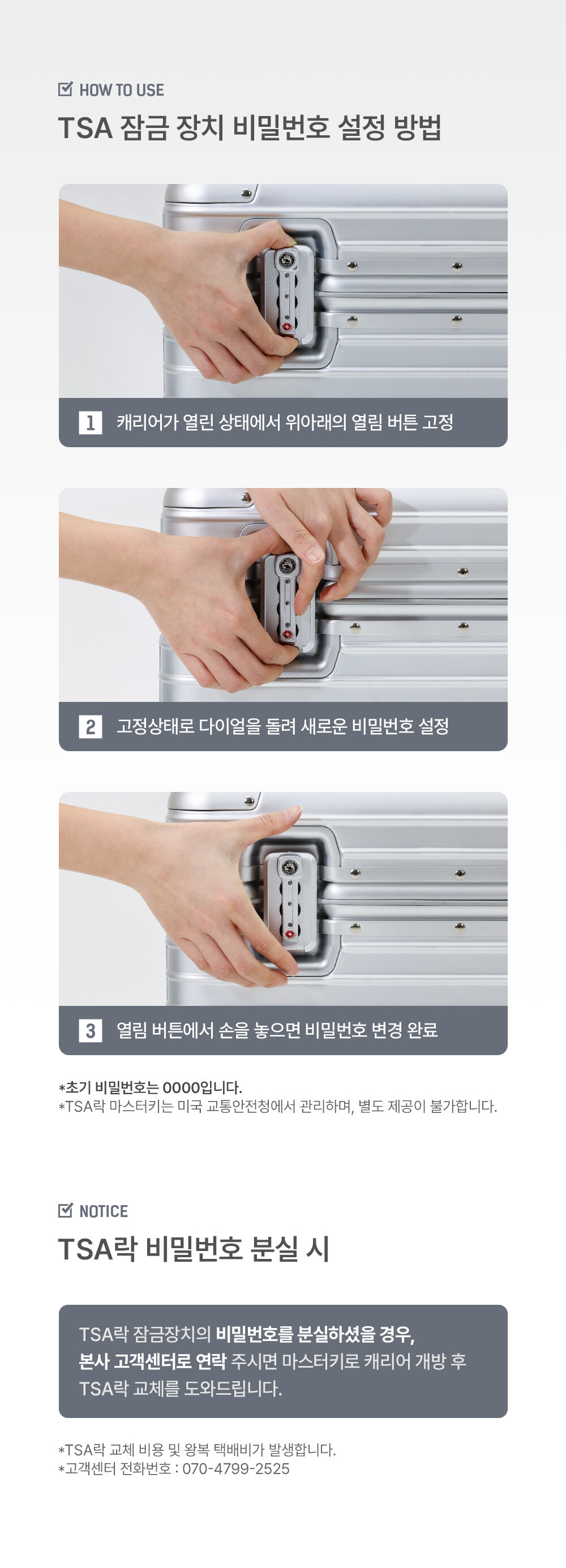 HOW TO USE

TSA 잠금 장치 비밀번호 설정 방법

1 캐리어가 열린 상태에서 위아래의 열림 버튼 고정

2 고정상태로 다이얼을 돌려 새로운 비밀번호 설정

3 열림 버튼에서 손을 놓으면 비밀번호 변경 완료

*초기 비밀번호는 0000입니다.
*TSA락 마스터키는 미국 교통안전청에서 관리하며, 별도 제공이 불가합니다.

NOTICE

TSA락 비밀번호 분실 시

TSA락 잠금장치의 비밀번호를 분실하셨을 경우, 본사 고객센터로 연락 주시면 마스터키로 캐리어 개방 후 TSA락 교체를 도와드립니다.

*TSA락 교체 비용 및 왕복 택배비가 발생합니다.
*고객센터 전화번호 : 070-4799-2525