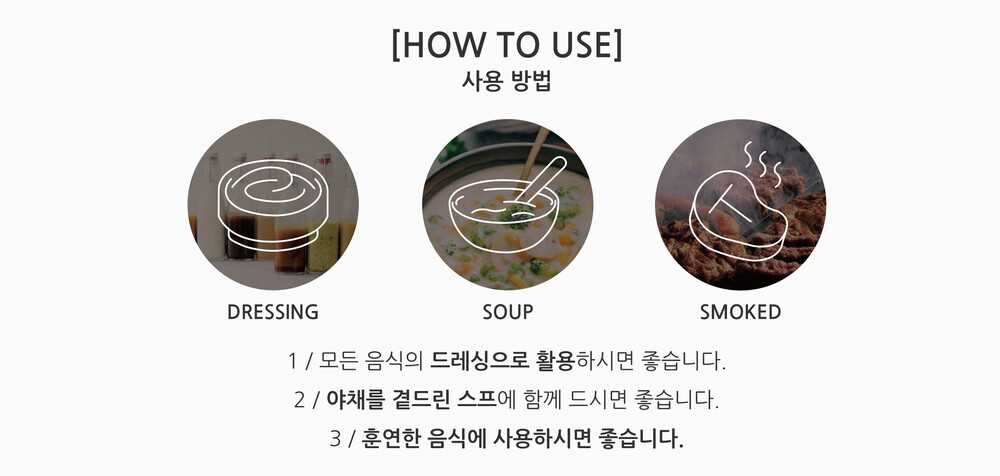 [HOW TO USE]
사용 방법

DRESSING

SOUP

SMOKED

1 / 모든 음식의 드레싱으로 활용하시면 좋습니다.
2 / 야채를 곁드린 스프에 함께 드시면 좋습니다.
3 / 훈연한 음식에 사용하시면 좋습니다.